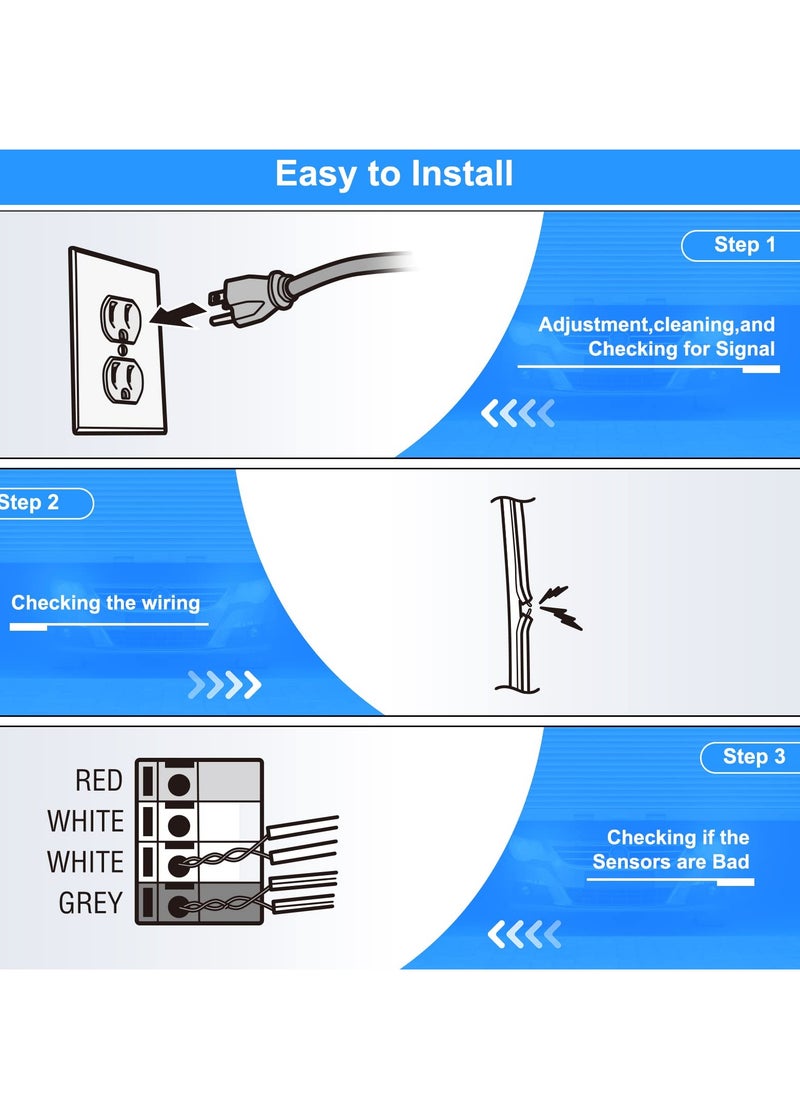 Easy to Install

Step 1

Adjustment,cleaning,and Checking for Signal

Step 2

Checking the wiring

RED
WHITE
WHITE
GREY

Step 3

Checking if the Sensors are Bad