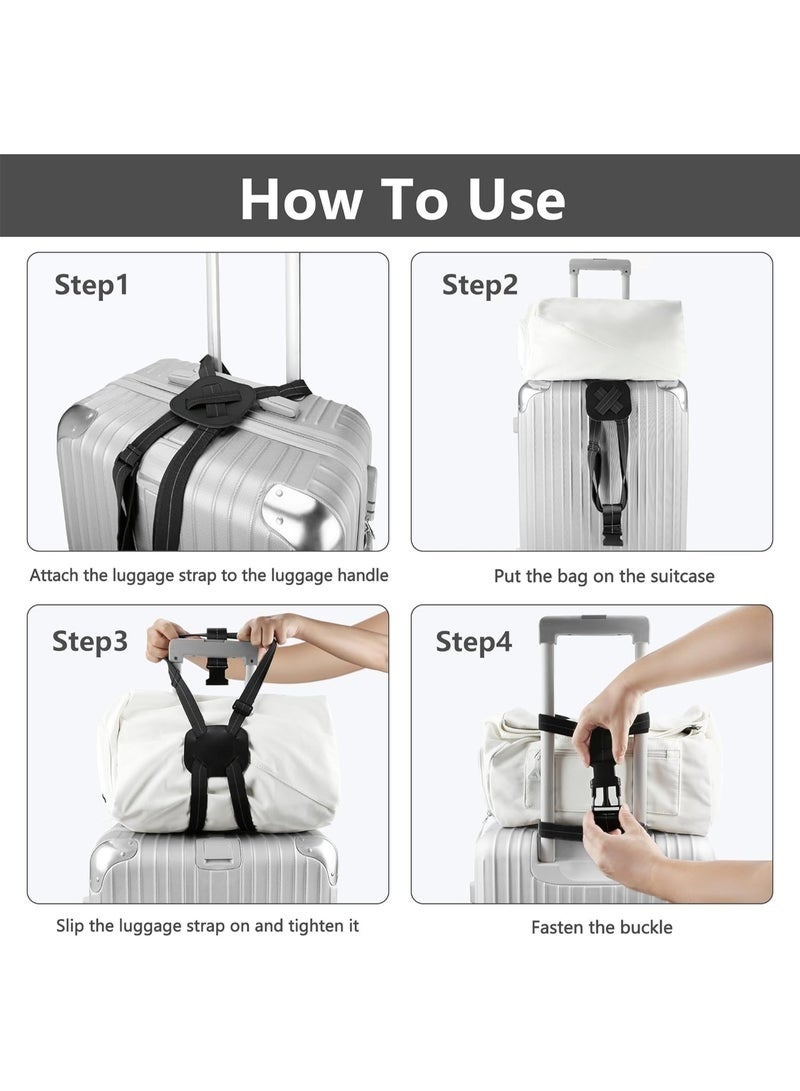 How To Use

Step1

Attach the luggage strap to the luggage handle

Step2

Put the bag on the suitcase

Step3

Slip the luggage strap on and tighten it

Step4

Fasten the buckle