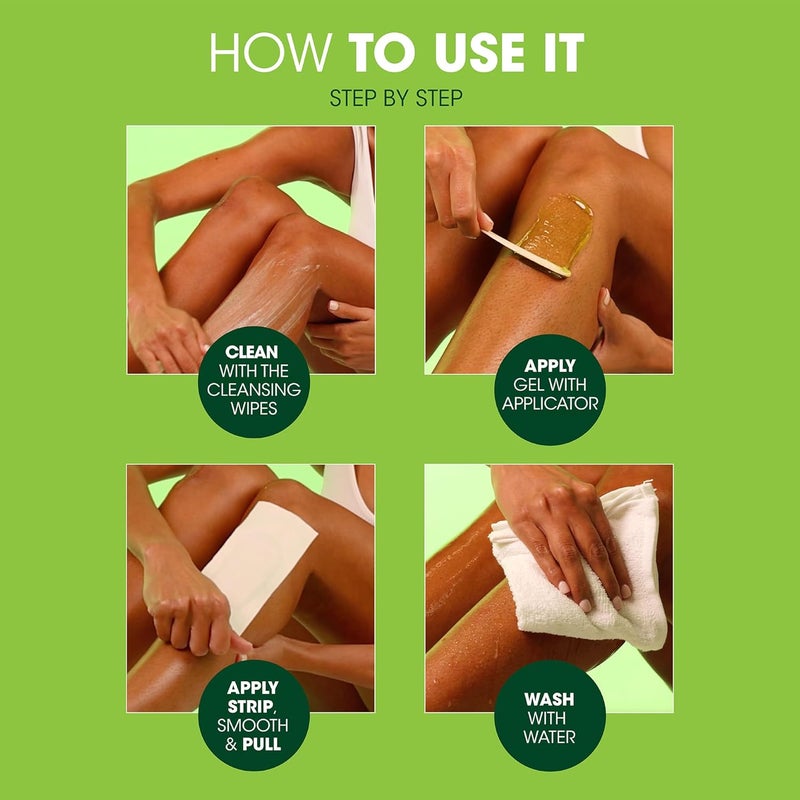 HOW TO USE IT

STEP BY STEP

CLEAN WITH THE CLEANSING WIPES

APPLY GEL WITH APPLICATOR

APPLY STRIP, SMOOTH & PULL

WASH WITH WATER