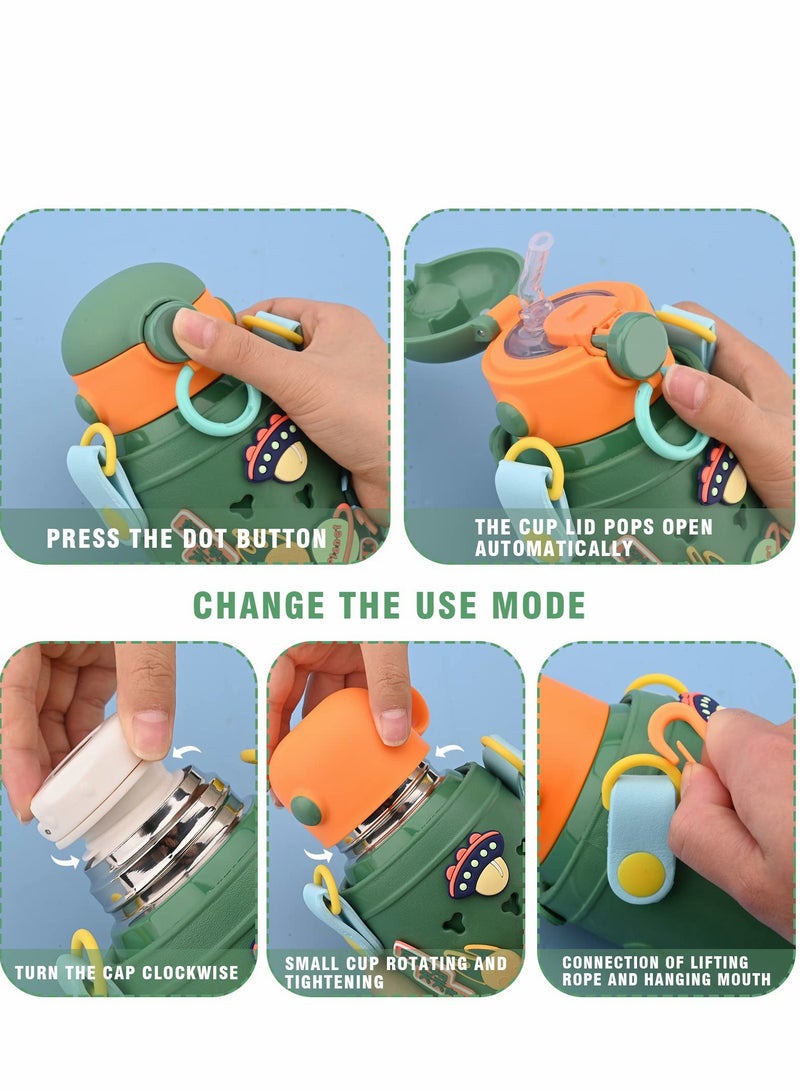 PRESS THE DOT BUTTON

THE CUP LID POPS OPEN AUTOMATICALLY

CHANGE THE USE MODE

TURN THE CAP CLOCKWISE

SMALL CUP ROTATING AND TIGHTENING

CONNECTION OF LIFTING ROPE AND HANGING MOUTH