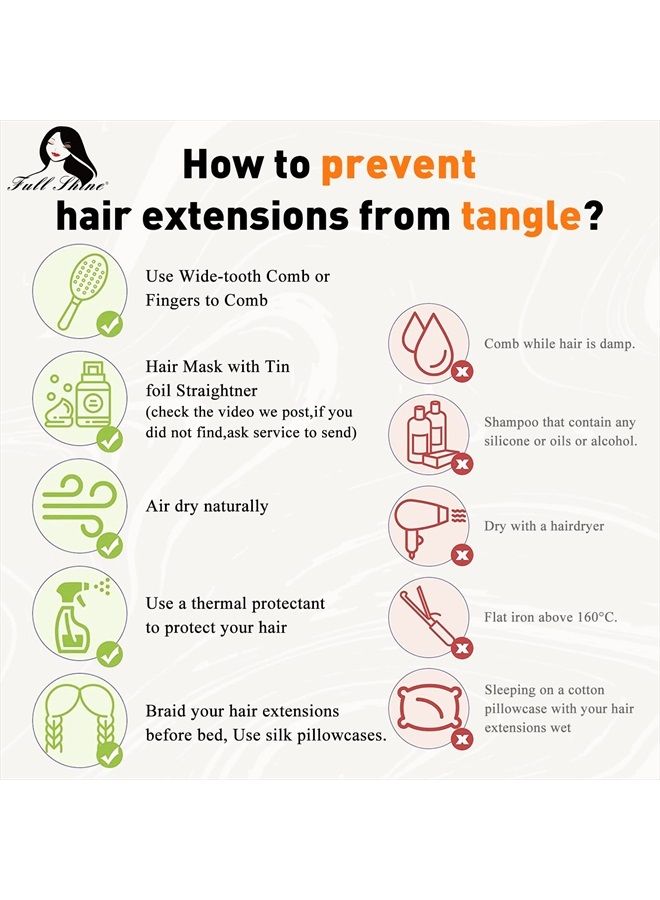 Full Shine

How to prevent hair extensions from tangle?

Use Wide-tooth Comb or Fingers to Comb

Hair Mask with Tin foil Straightner (check the video we post,if you did not find,ask service to send)

Air dry naturally

Use a thermal protectant to protect your hair

Braid your hair extensions before bed, Use silk pillowcases.

Comb while hair is damp.

Shampoo that contain any silicone or oils or alcohol.

Dry with a hairdryer

Flat iron above 160°C.

Sleeping on a cotton pillowcase with your hair extensions wet