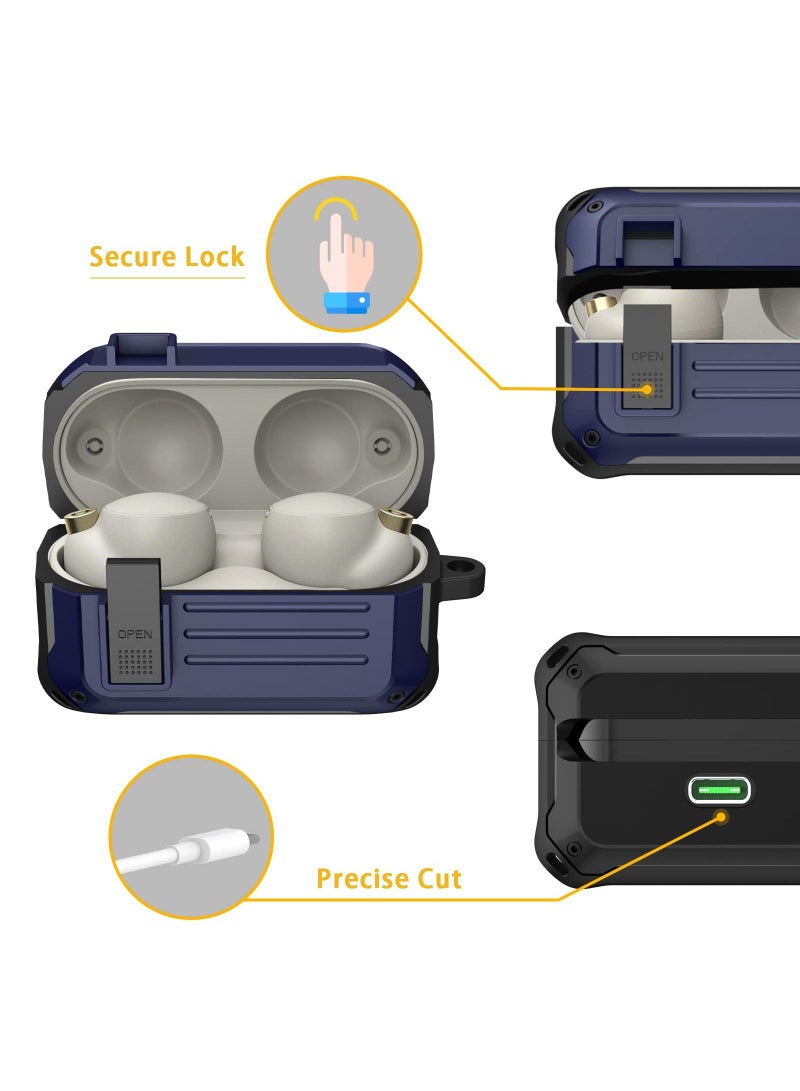 Secure Lock

OPEN

OPEN

Precise Cut