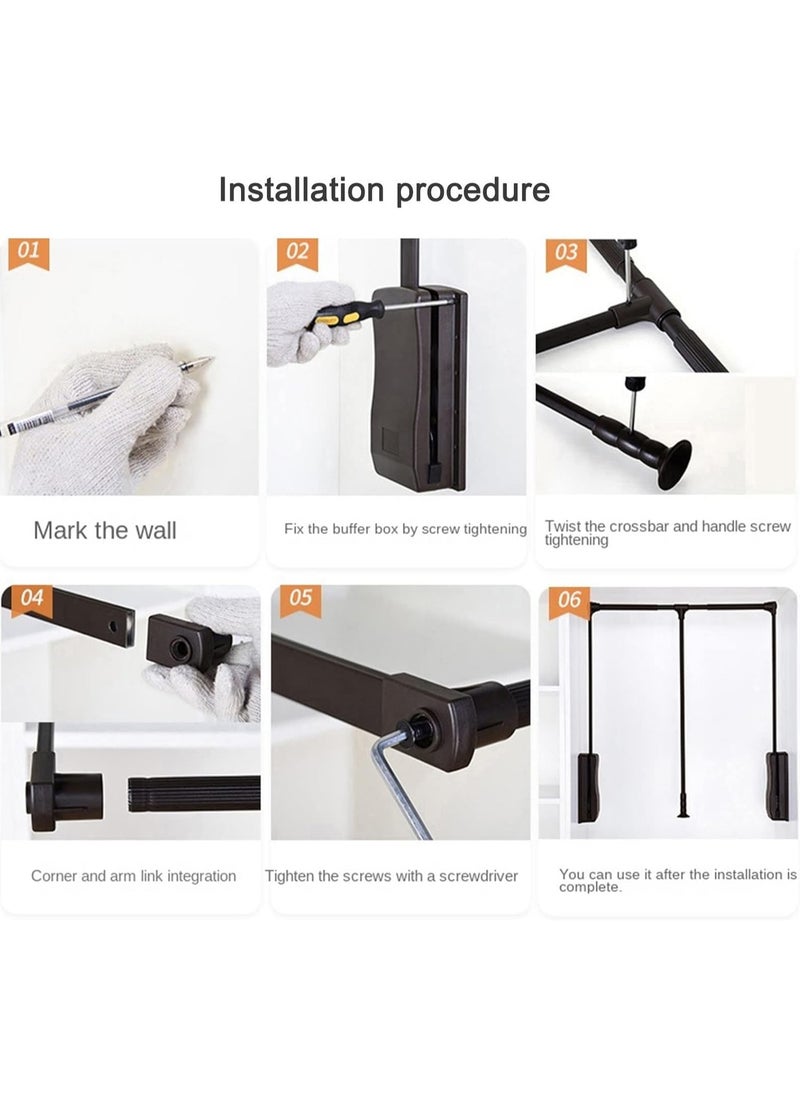 Installation procedure

01

Mark the wall

02

Fix the buffer box by screw tightening

03

Twist the crossbar and handle screw tightening

04

Corner and arm link integration

05

Tighten the screws with a screwdriver

06

You can use it after the installation is complete.