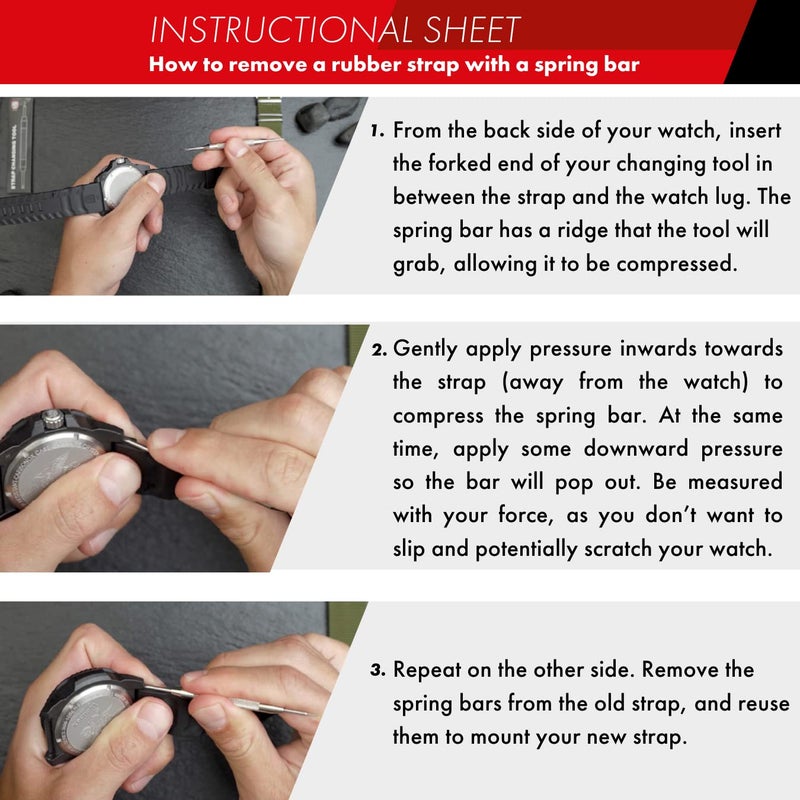 INSTRUCTIONAL SHEET
How to remove a rubber strap with a spring bar

STRAP CHANGING TOOL

1. From the back side of your watch, insert the forked end of your changing tool in between the strap and the watch lug. The spring bar has a ridge that the tool will grab, allowing it to be compressed.

2. Gently apply pressure inwards towards the strap (away from the watch) to compress the spring bar. At the same time, apply some downward pressure so the bar will pop out. Be measured with your force, as you don't want to slip and potentially scratch your watch.

3. Repeat on the other side. Remove the spring bars from the old strap, and reuse them to mount your new strap.