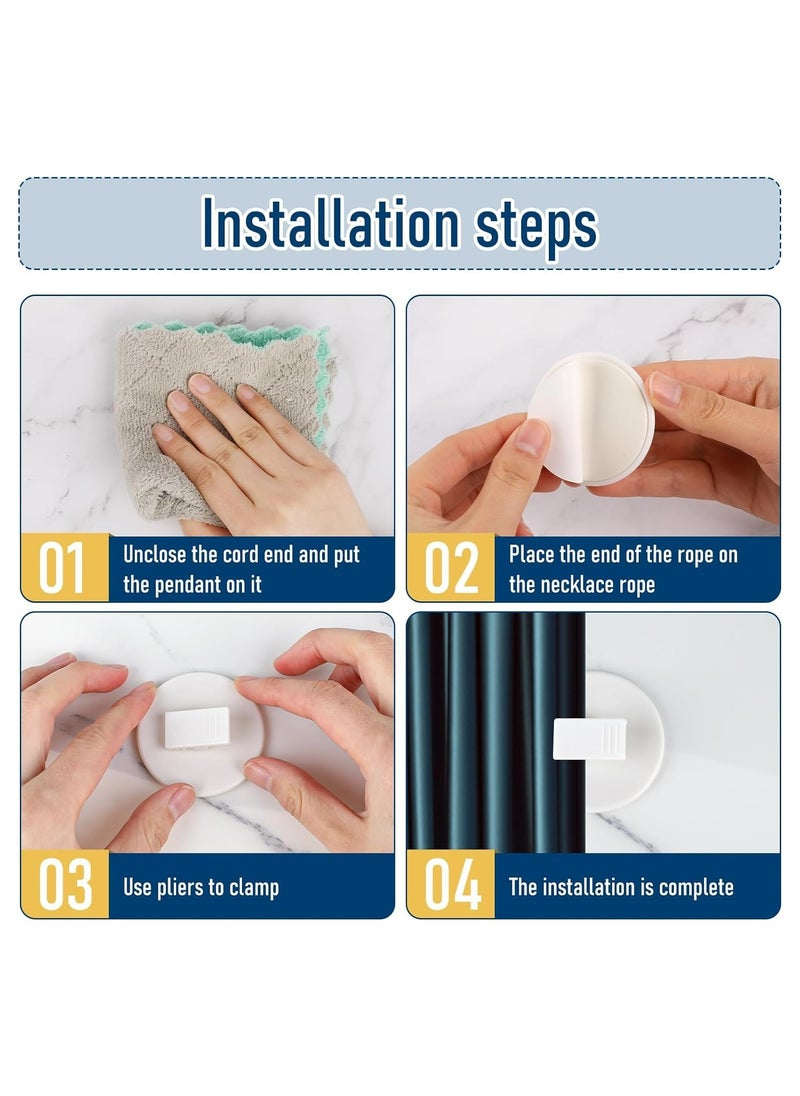 Installation steps

01 Unclose the cord end and put the pendant on it

02 Place the end of the rope on the necklace rope

03 Use pliers to clamp

04 The installation is complete