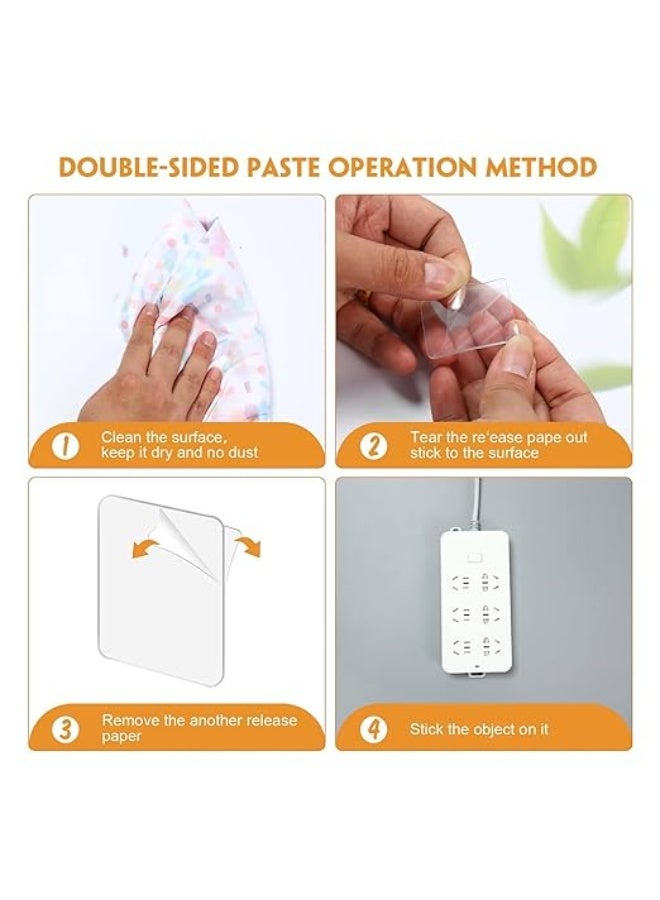 DOUBLE-SIDED PASTE OPERATION METHOD

1 Clean the surface, keep it dry and no dust

2 Tear the re'ease pape out stick to the surface

3 Remove the another release paper

4 Stick the object on it