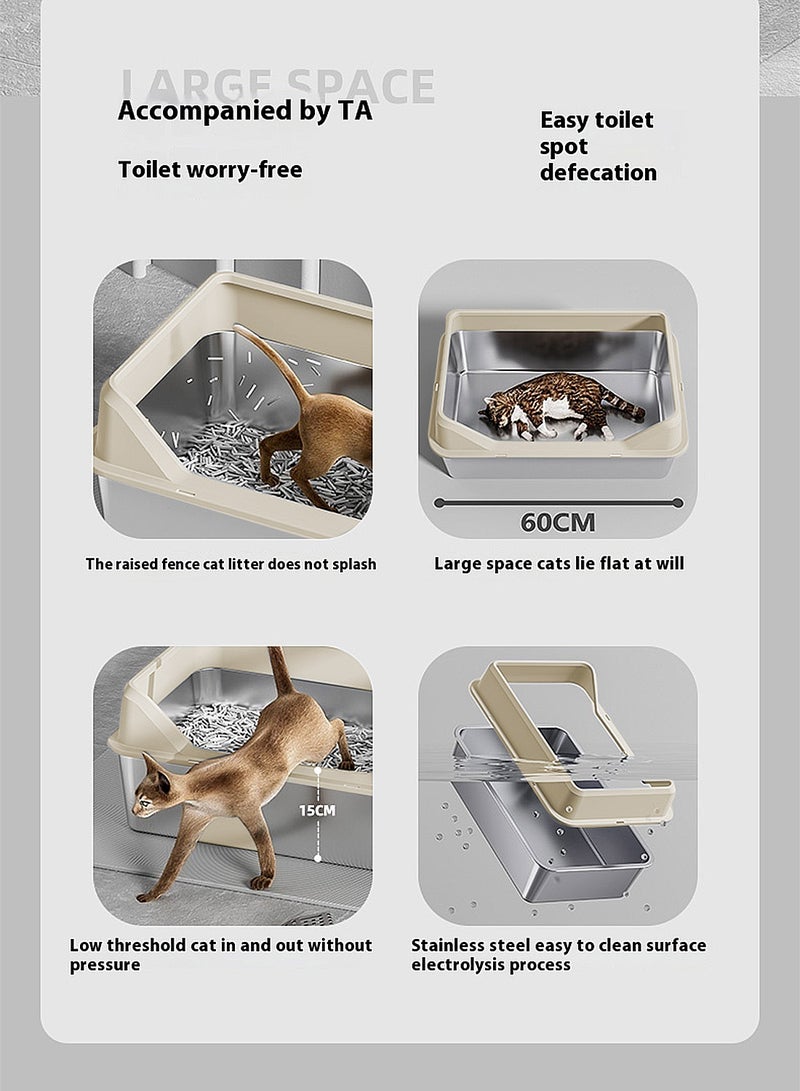 LARGE SPACE

Accompanied by TA

Toilet worry-free

Easy toilet spot defecation

60CM

The raised fence cat litter does not splash

Large space cats lie flat at will

15CM

Low threshold cat in and out without pressure

Stainless steel easy to clean surface electrolysis process