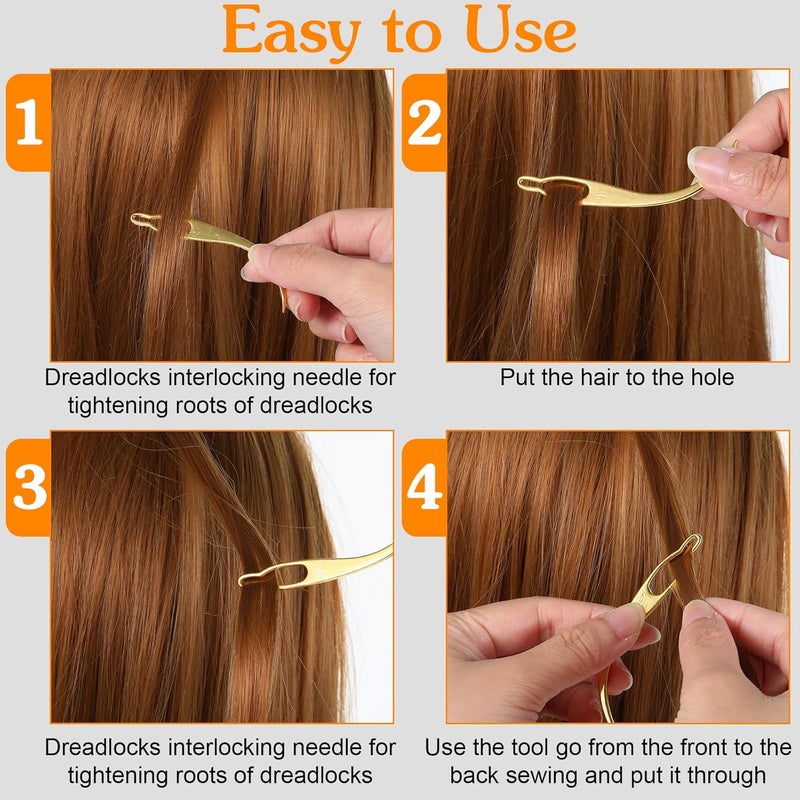 Easy to Use

1

Dreadlocks interlocking needle for tightening roots of dreadlocks

2

Put the hair to the hole

3

Dreadlocks interlocking needle for tightening roots of dreadlocks

4

Use the tool go from the front to the back sewing and put it through