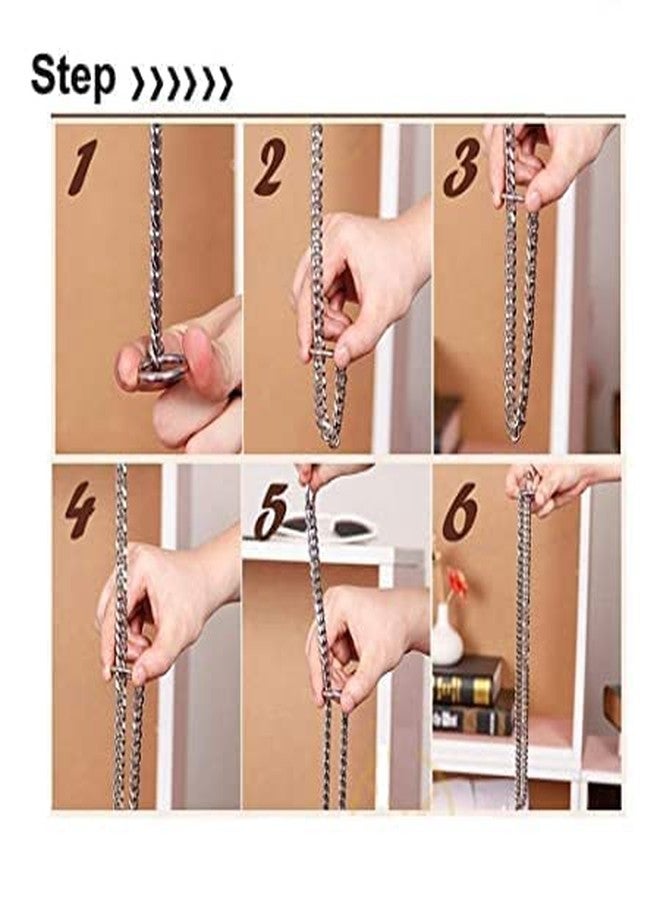 Step ››››››

1

2

3

4

5

6