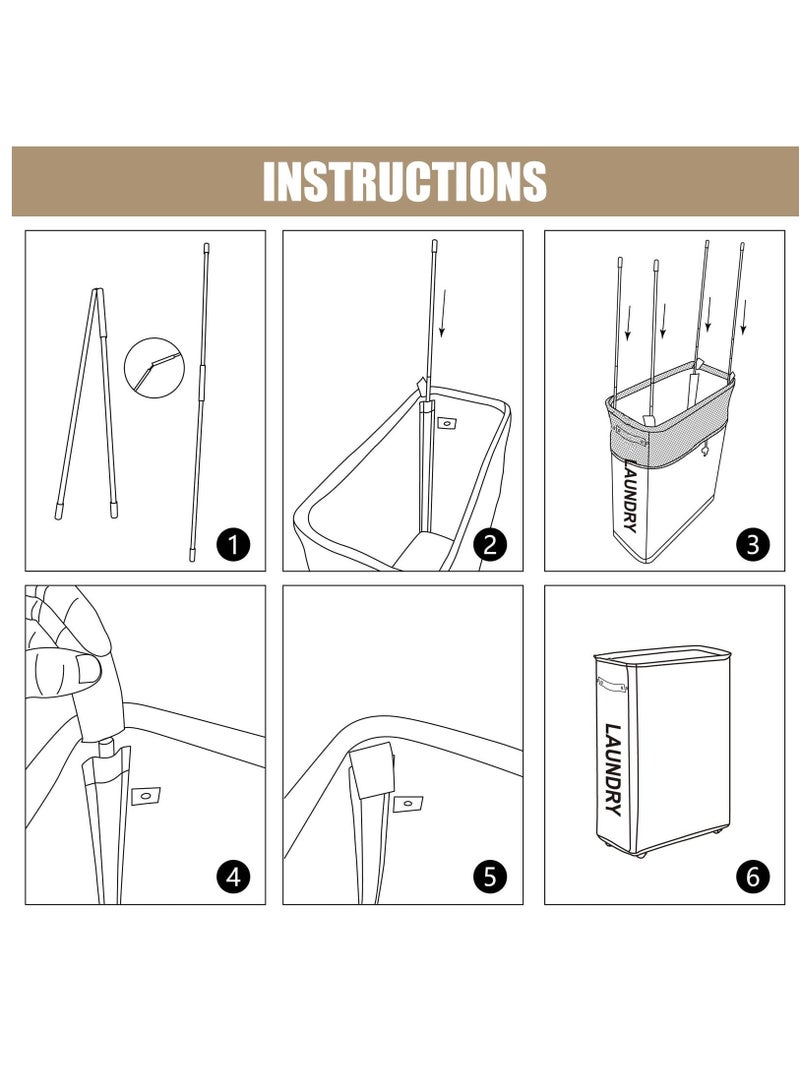 INSTRUCTIONS

1

2

LAUNDRY

3

4

5

LAUNDRY

6