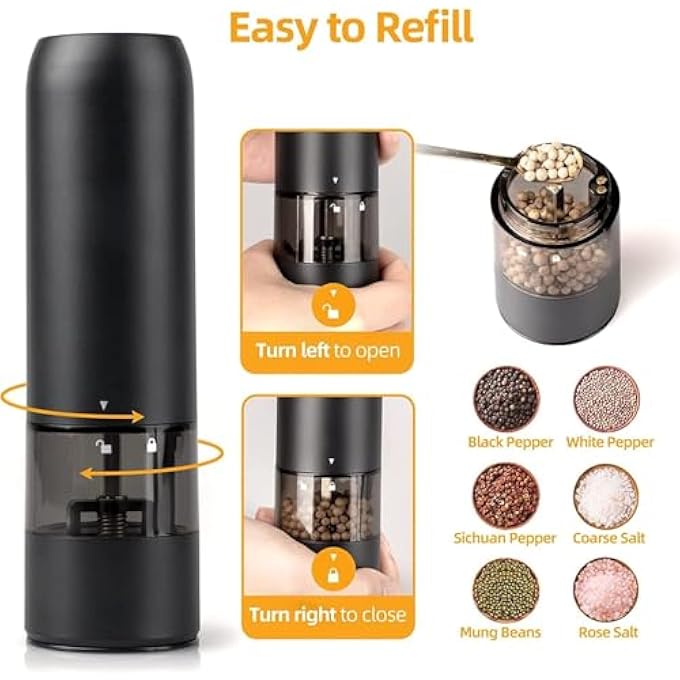 Easy to Refill

Turn left to open

Turn right to close

Black Pepper
White Pepper
Sichuan Pepper
Coarse Salt
Mung Beans
Rose Salt