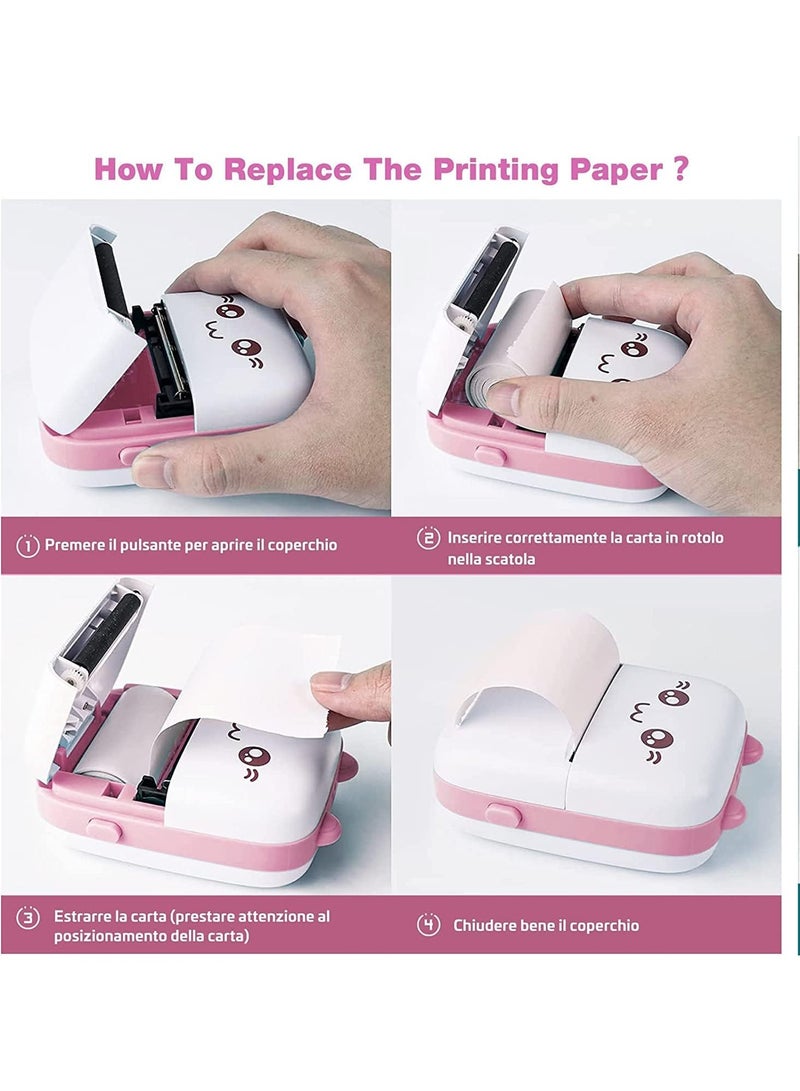 How To Replace The Printing Paper ?

1 Premere il pulsante per aprire il coperchio

2 Inserire correttamente la carta in rotolo nella scatola

3 Estrarre la carta (prestare attenzione al posizionamento della carta)

4 Chiudere bene il coperchio