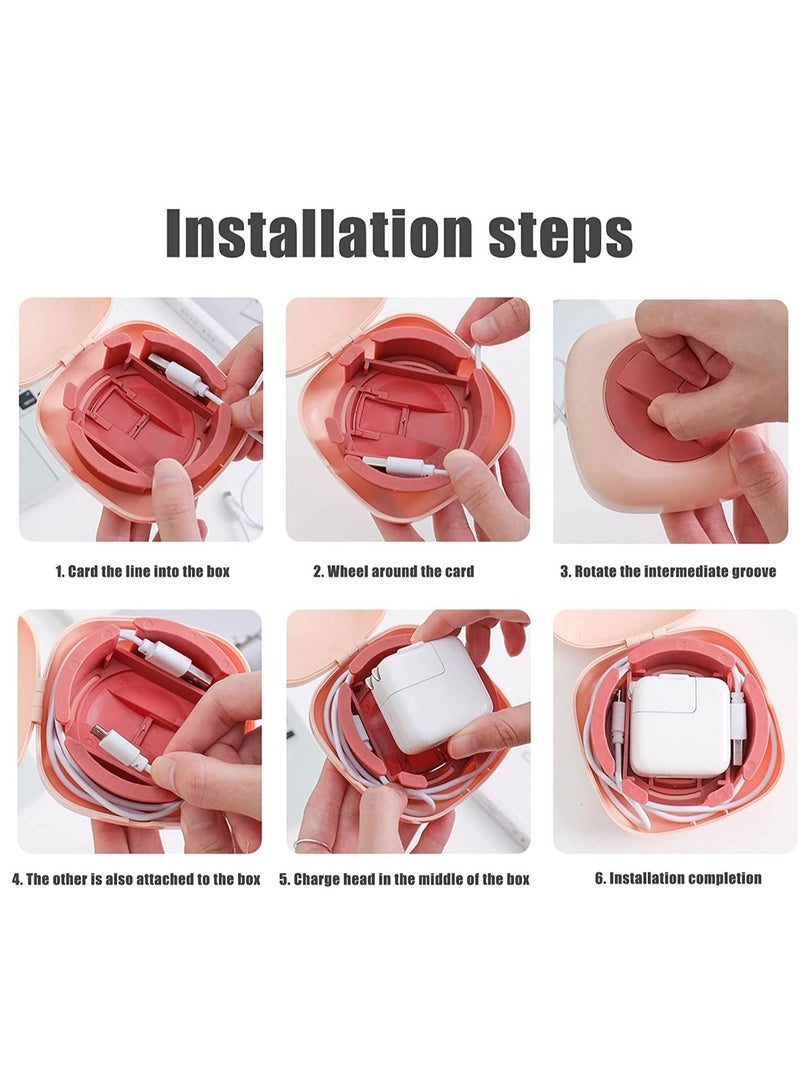 Installation steps

1. Card the line into the box

2. Wheel around the card

3. Rotate the intermediate groove

4. The other is also attached to the box

5. Charge head in the middle of the box

6. Installation completion