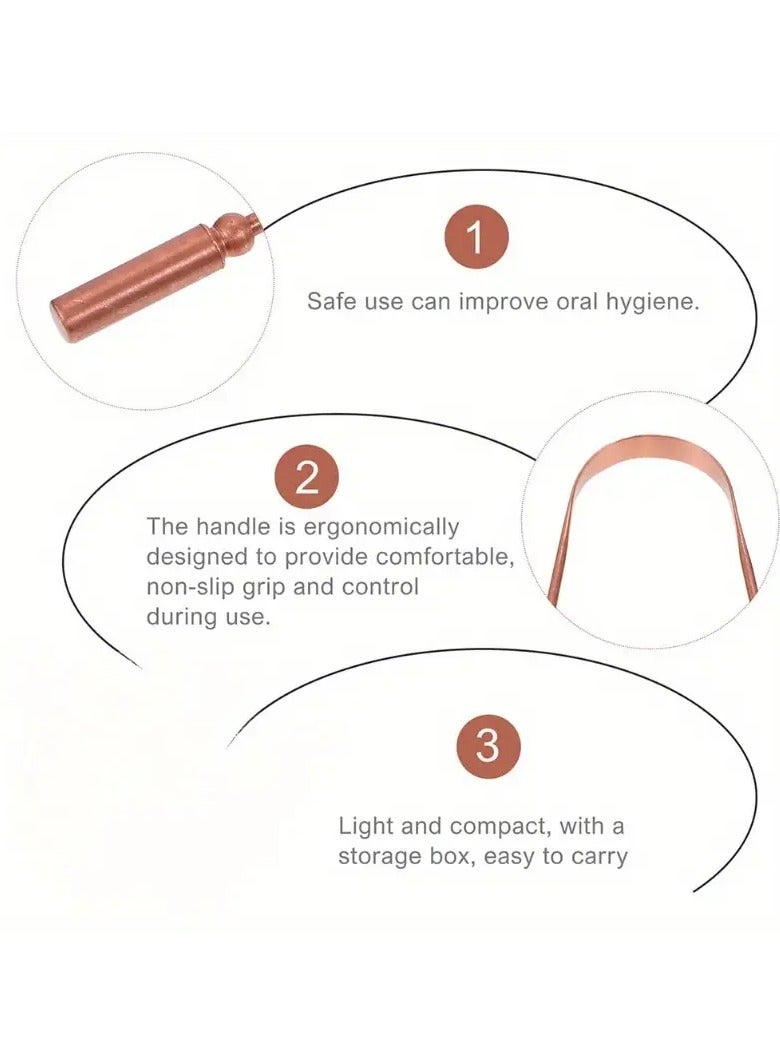 1

Safe use can improve oral hygiene.

2

The handle is ergonomically designed to provide comfortable, non-slip grip and control during use.

3

Light and compact, with a storage box, easy to carry