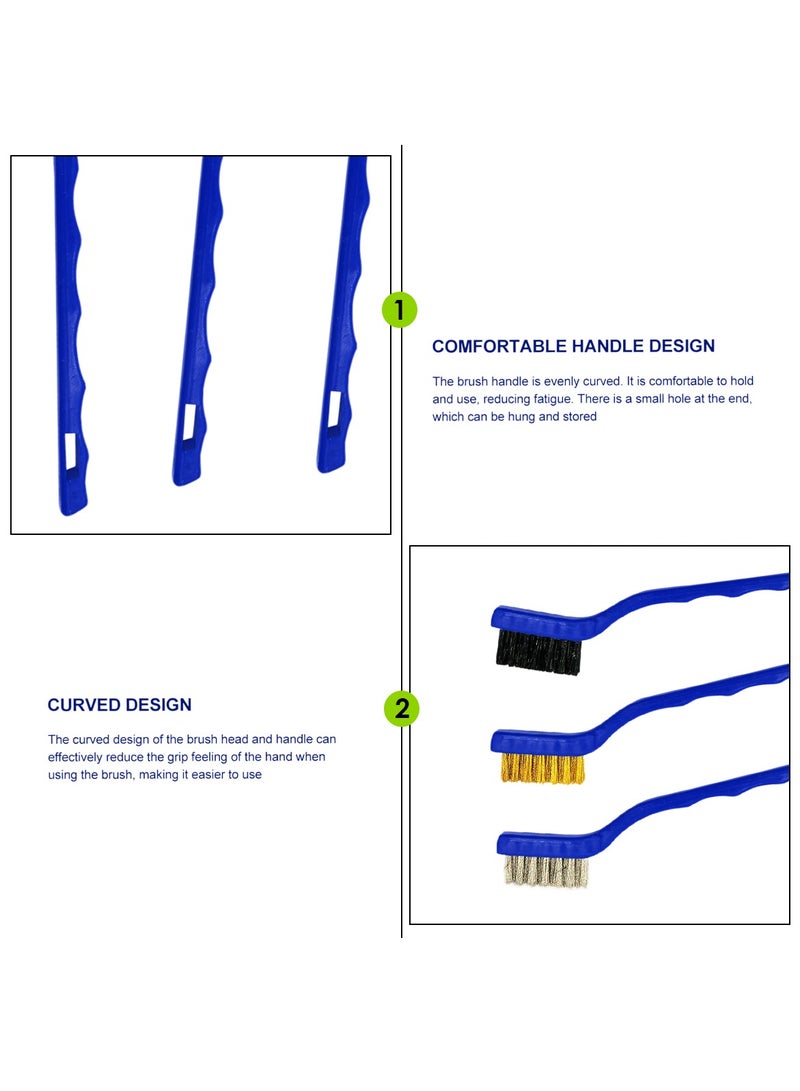 1

COMFORTABLE HANDLE DESIGN

The brush handle is evenly curved. It is comfortable to hold and use, reducing fatigue. There is a small hole at the end, which can be hung and stored

CURVED DESIGN

The curved design of the brush head and handle can effectively reduce the grip feeling of the hand when using the brush, making it easier to use

2