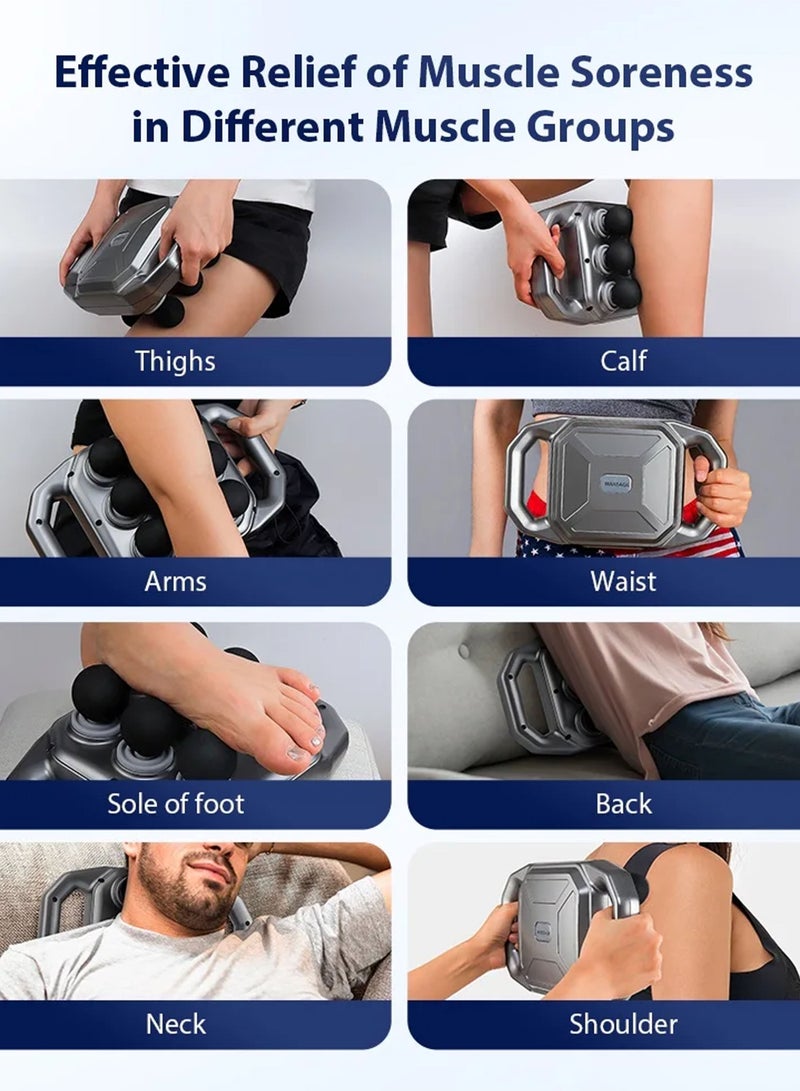 Effective Relief of Muscle Soreness in Different Muscle Groups

Thighs

Calf

Arms

Waist

Sole of foot

Back

Neck

Shoulder