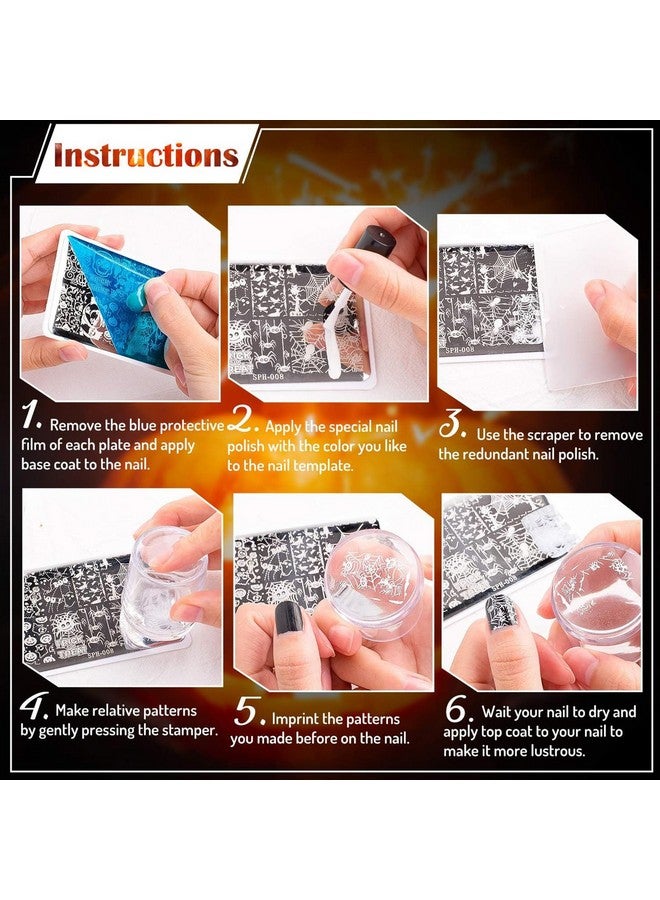 Instructions

SPH-008

SPH-008

1. Remove the blue protective film of each plate and apply base coat to the nail.

2. Apply the special nail polish with the color you like to the nail template.

3. Use the scraper to remove the redundant nail polish.

SPH-008

SPH-008

4. Make relative patterns by gently pressing the stamper.

5. Imprint the patterns you made before on the nail.

6. Wait your nail to dry and apply top coat to your nail to make it more lustrous.