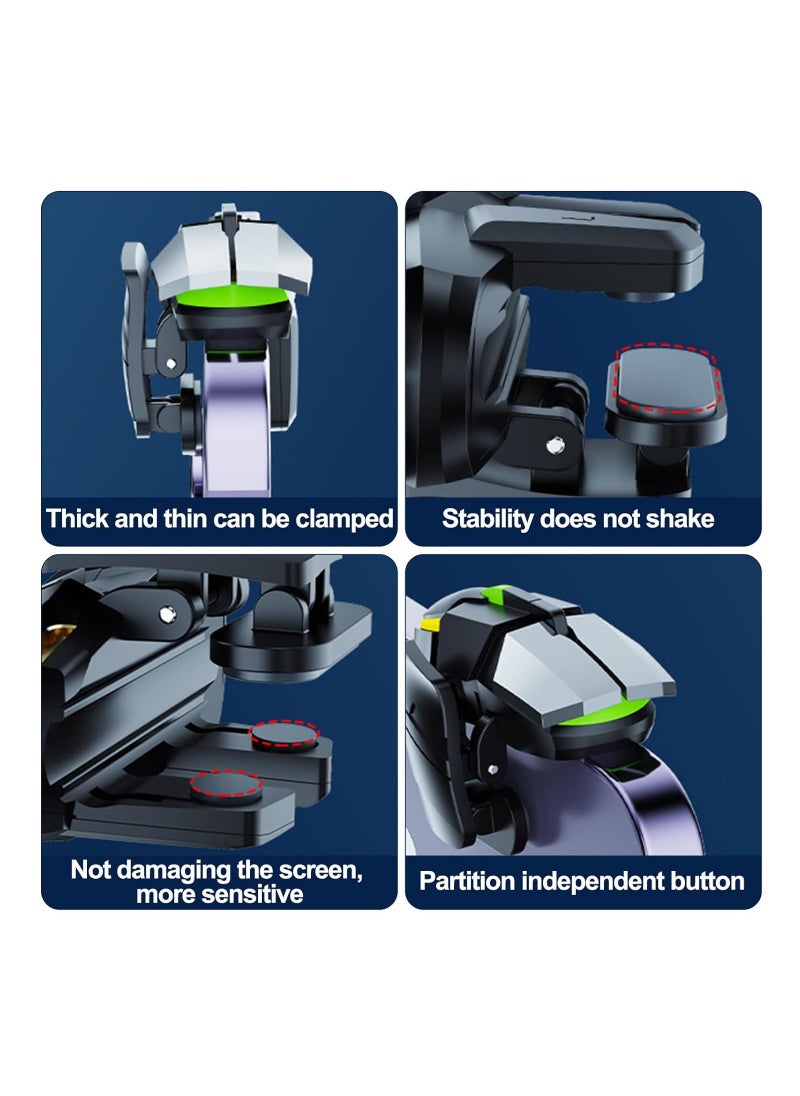 Thick and thin can be clamped

Stability does not shake

Not damaging the screen, more sensitive

Partition independent button