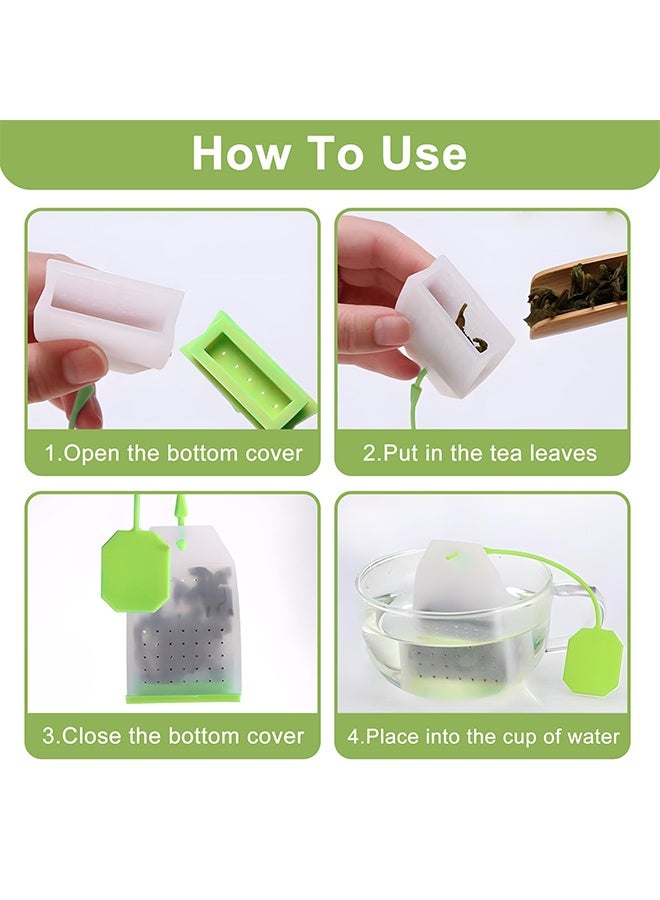 How To Use

1.Open the bottom cover

2.Put in the tea leaves

3.Close the bottom cover

4.Place into the cup of water