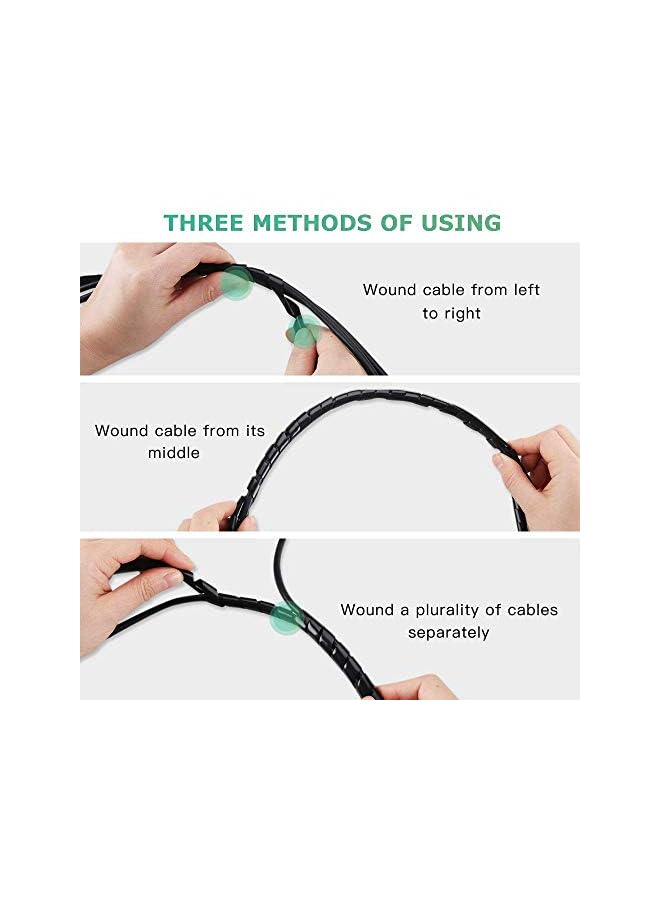 THREE METHODS OF USING

Wound cable from left to right

Wound cable from its middle

Wound a plurality of cables separately