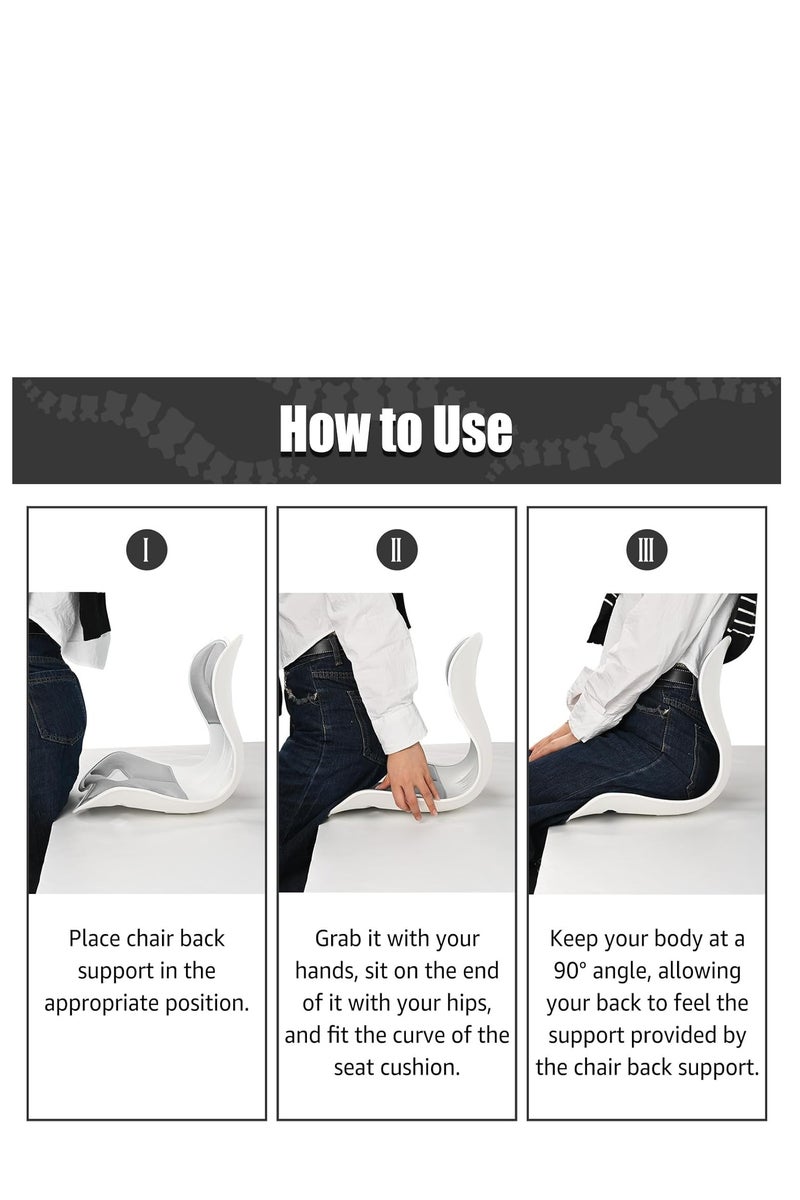 How to Use

I

Place chair back support in the appropriate position.

II

Grab it with your hands, sit on the end of it with your hips, and fit the curve of the seat cushion.

III

Keep your body at a 90° angle, allowing your back to feel the support provided by the chair back support.