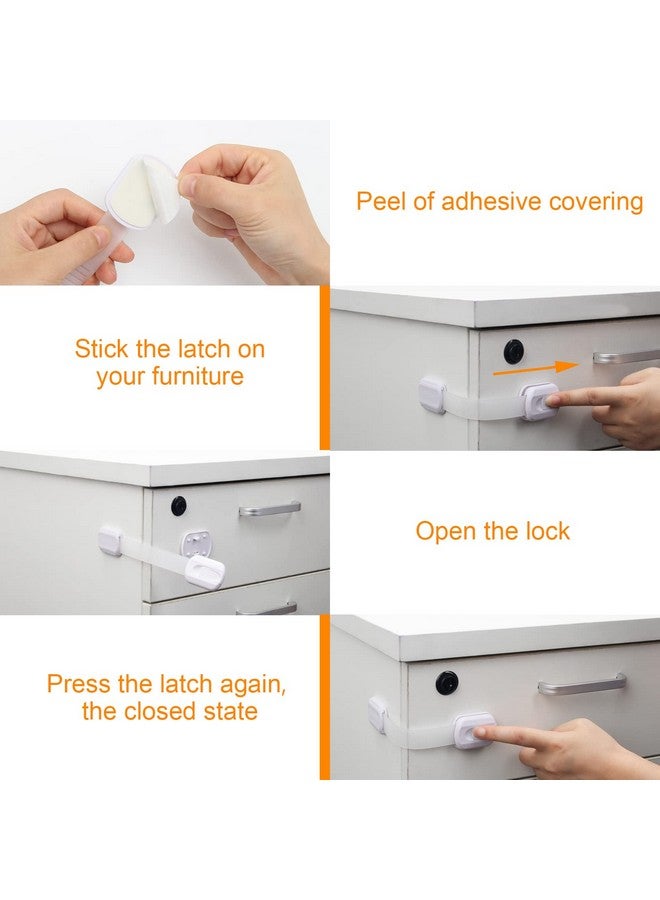 Peel of adhesive covering

Stick the latch on your furniture

Open the lock

Press the latch again, the closed state