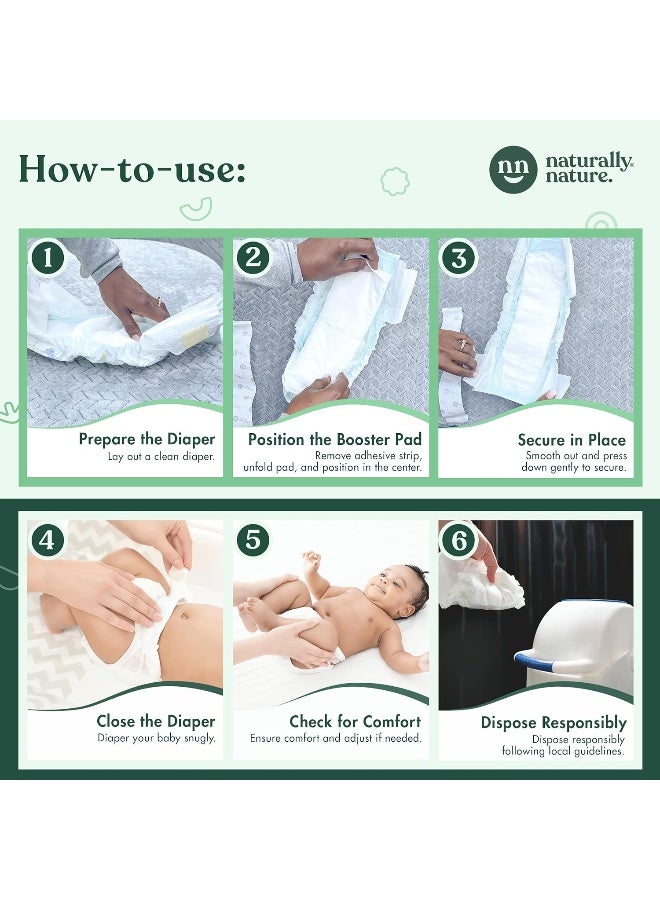 How-to-use:

nn naturally nature.

1
Prepare the Diaper
Lay out a clean diaper.

2
Position the Booster Pad
Remove adhesive strip, unfold pad, and position in the center.

3
Secure in Place
Smooth out and press down gently to secure.

4
Close the Diaper
Diaper your baby snugly.

5
Check for Comfort
Ensure comfort and adjust if needed.

6
Dispose Responsibly
Dispose responsibly following local guidelines.