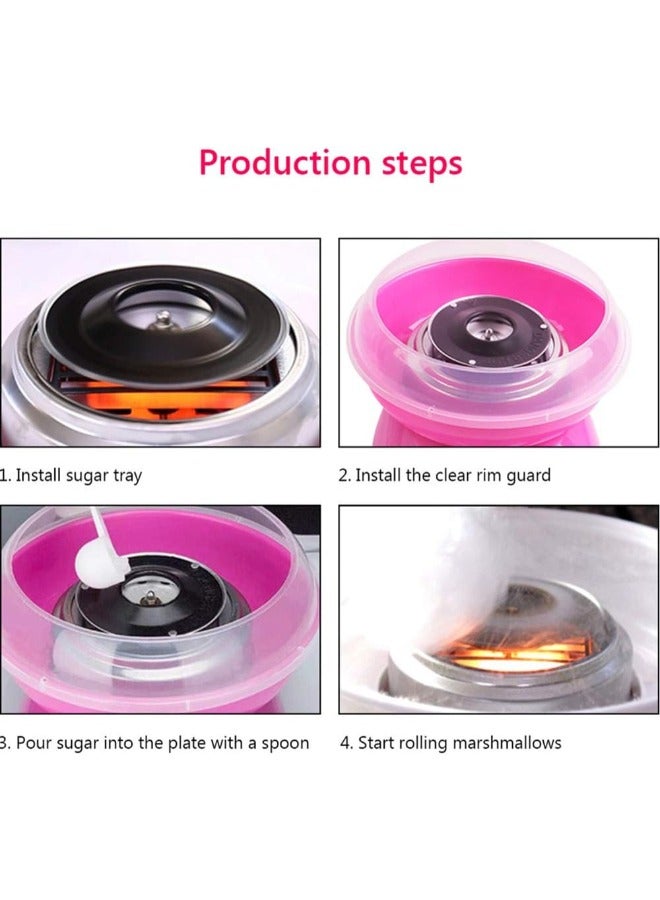 Production steps

1. Install sugar tray

2. Install the clear rim guard

3. Pour sugar into the plate with a spoon

4. Start rolling marshmallows