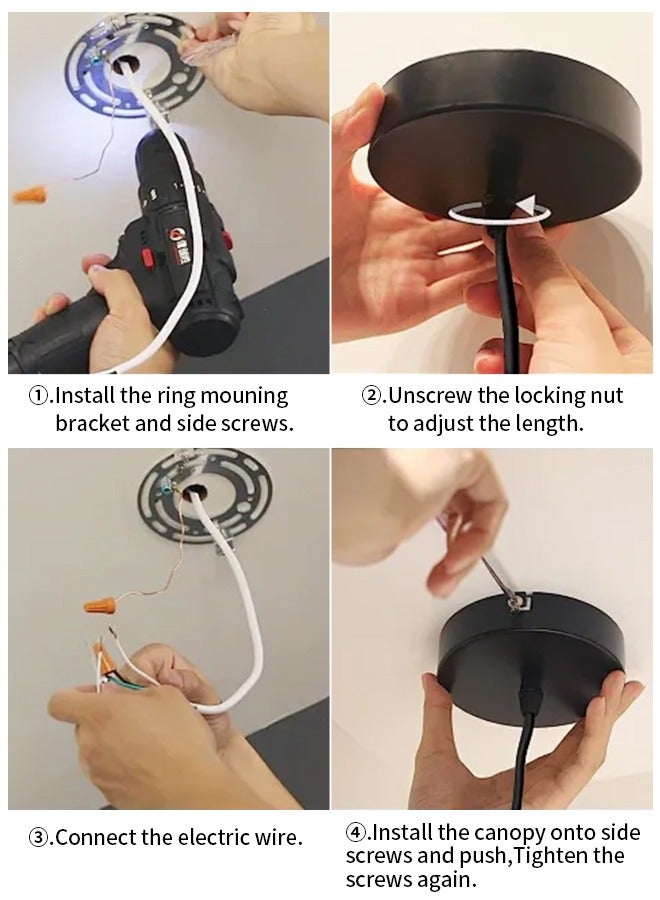 ①.Install the ring mouning bracket and side screws.

②.Unscrew the locking nut to adjust the length.

③.Connect the electric wire.

④.Install the canopy onto side screws and push,Tighten the screws again.