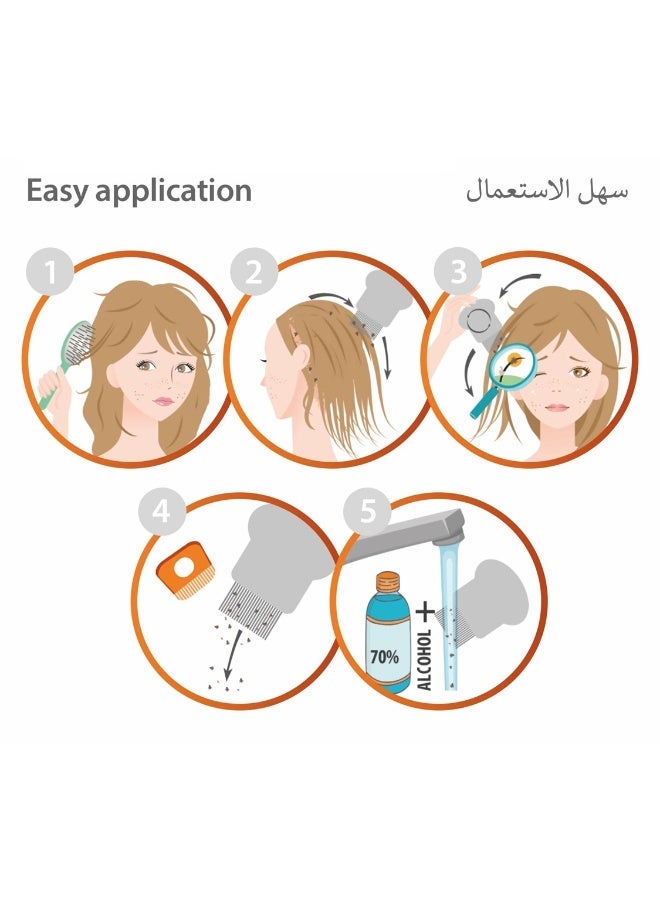 Easy application

سهل الاستعمال

1

2

3

4

5

70%

ALCOHOL +