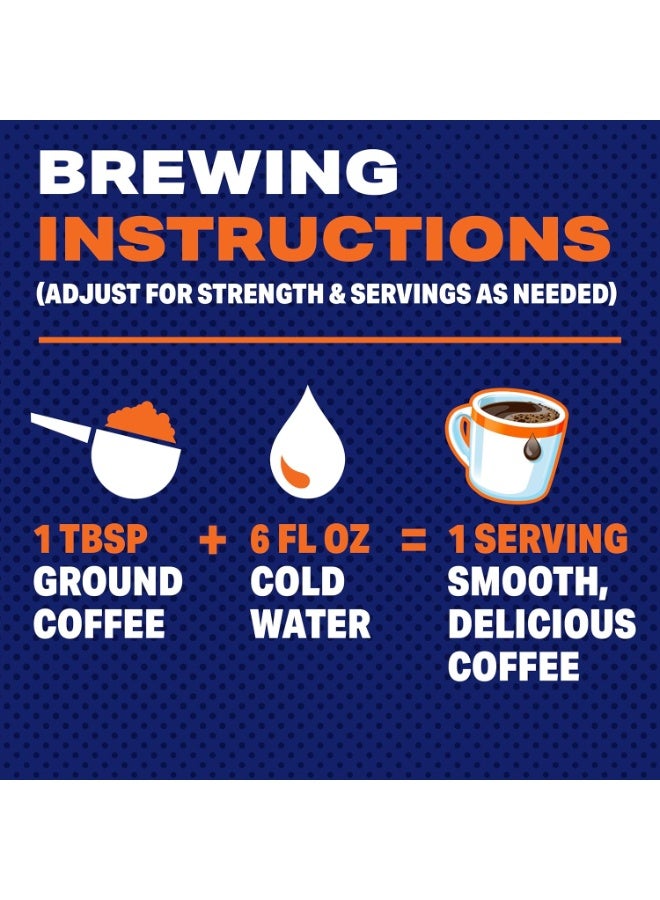 BREWING
INSTRUCTIONS
(ADJUST FOR STRENGTH & SERVINGS AS NEEDED)

1 TBSP GROUND COFFEE + 6 FL OZ COLD WATER = 1 SERVING SMOOTH, DELICIOUS COFFEE