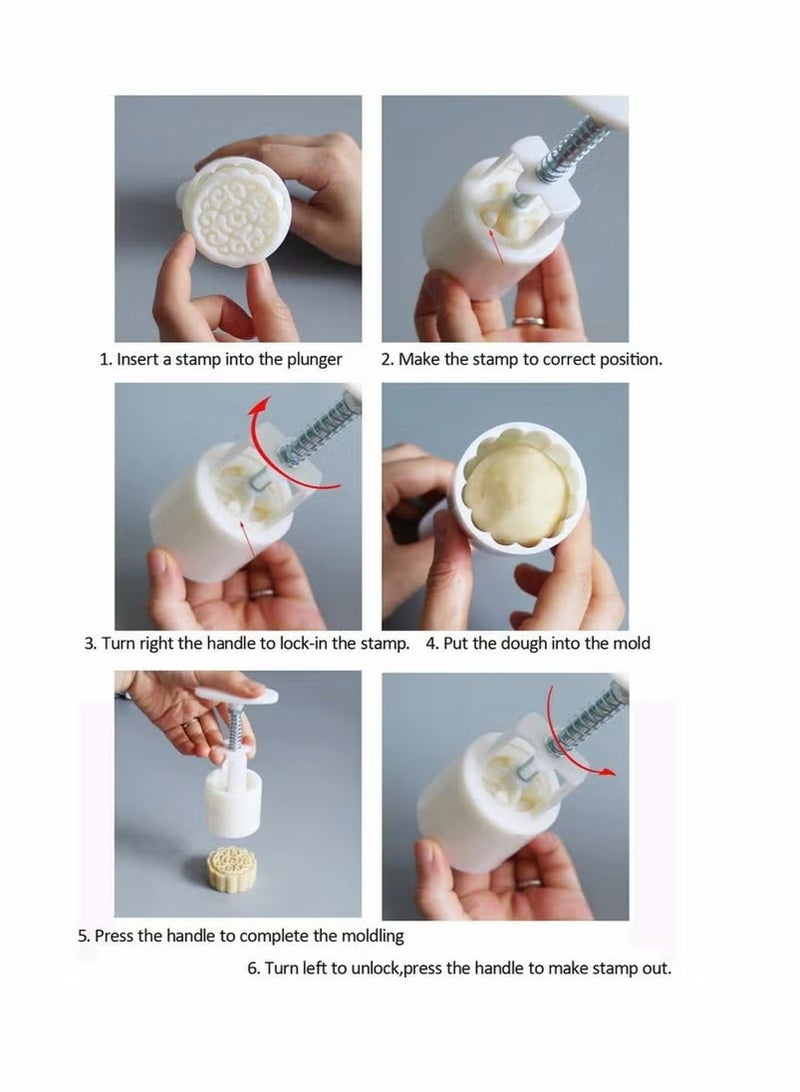 1. Insert a stamp into the plunger

2. Make the stamp to correct position.

3. Turn right the handle to lock-in the stamp.

4. Put the dough into the mold

5. Press the handle to complete the moldling

6. Turn left to unlock,press the handle to make stamp out.