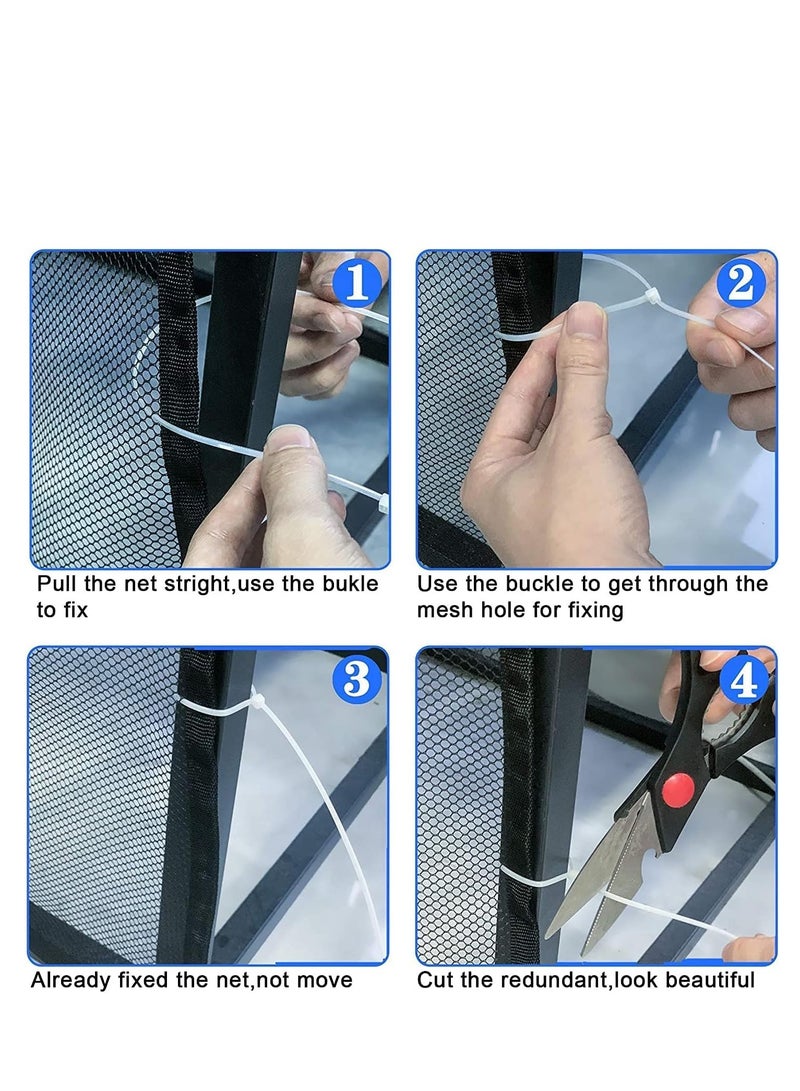 1

Pull the net stright,use the bukle to fix

2

Use the buckle to get through the mesh hole for fixing

3

Already fixed the net,not move

4

Cut the redundant,look beautiful