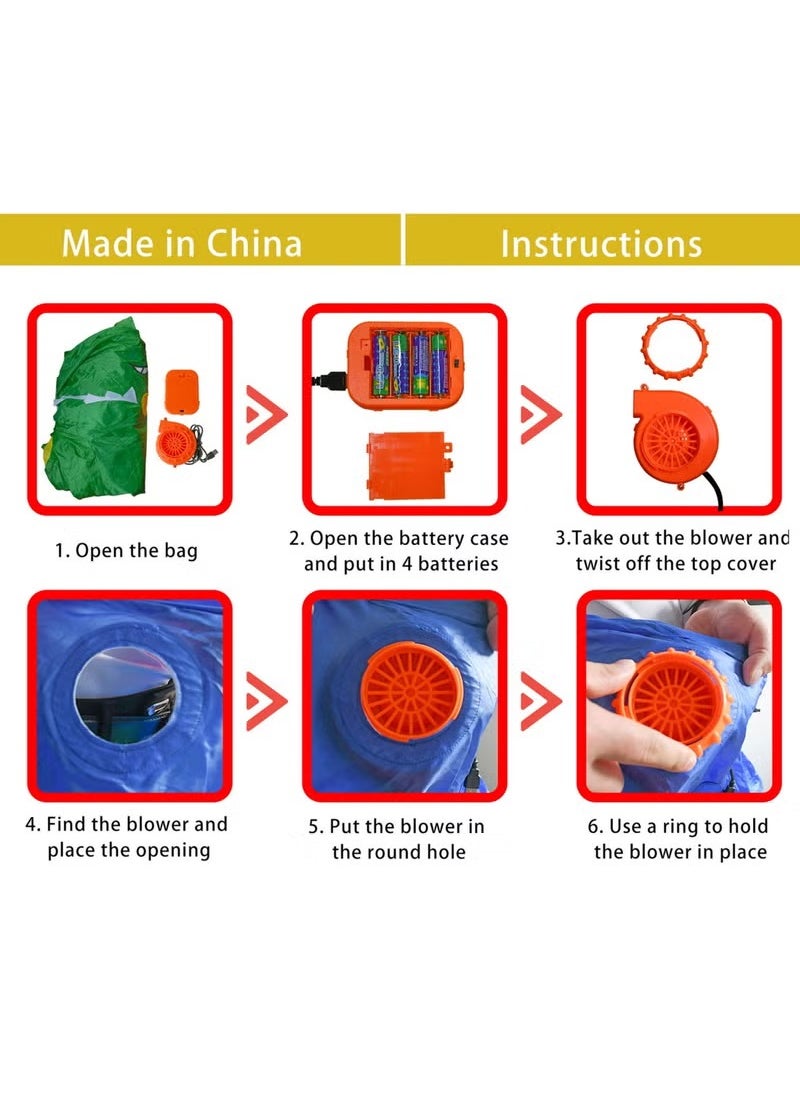 Made in China

Instructions

1. Open the bag

2. Open the battery case and put in 4 batteries

3.Take out the blower and twist off the top cover

4. Find the blower and place the opening

5. Put the blower in the round hole

6. Use a ring to hold the blower in place