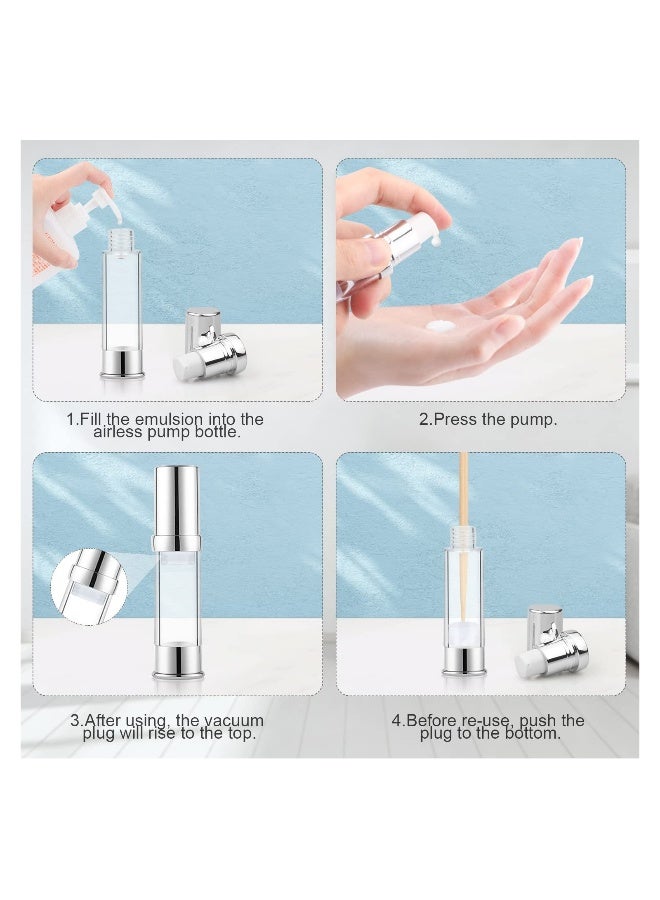 1.Fill the emulsion into the airless pump bottle.

2.Press the pump.

3.After using, the vacuum plug will rise to the top.

4.Before re-use, push the plug to the bottom.