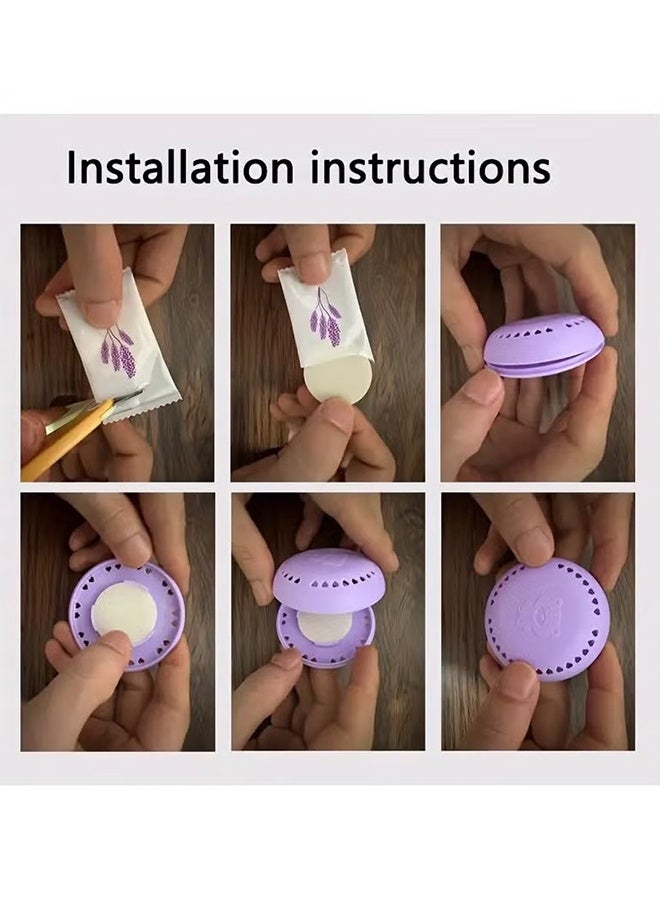 Installation instructions