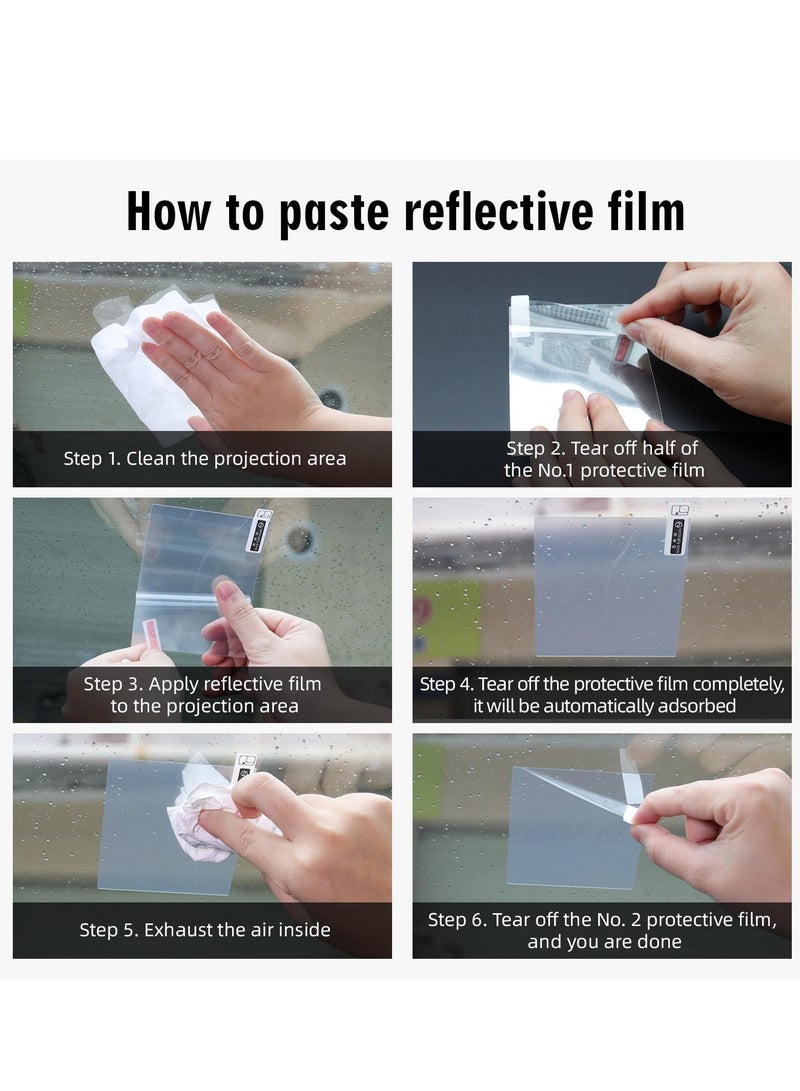 How to paste reflective film

Step 1. Clean the projection area

Step 2. Tear off half of the No.1 protective film

Step 3. Apply reflective film to the projection area

Step 4. Tear off the protective film completely, it will be automatically adsorbed

Step 5. Exhaust the air inside

Step 6. Tear off the No. 2 protective film, and you are done