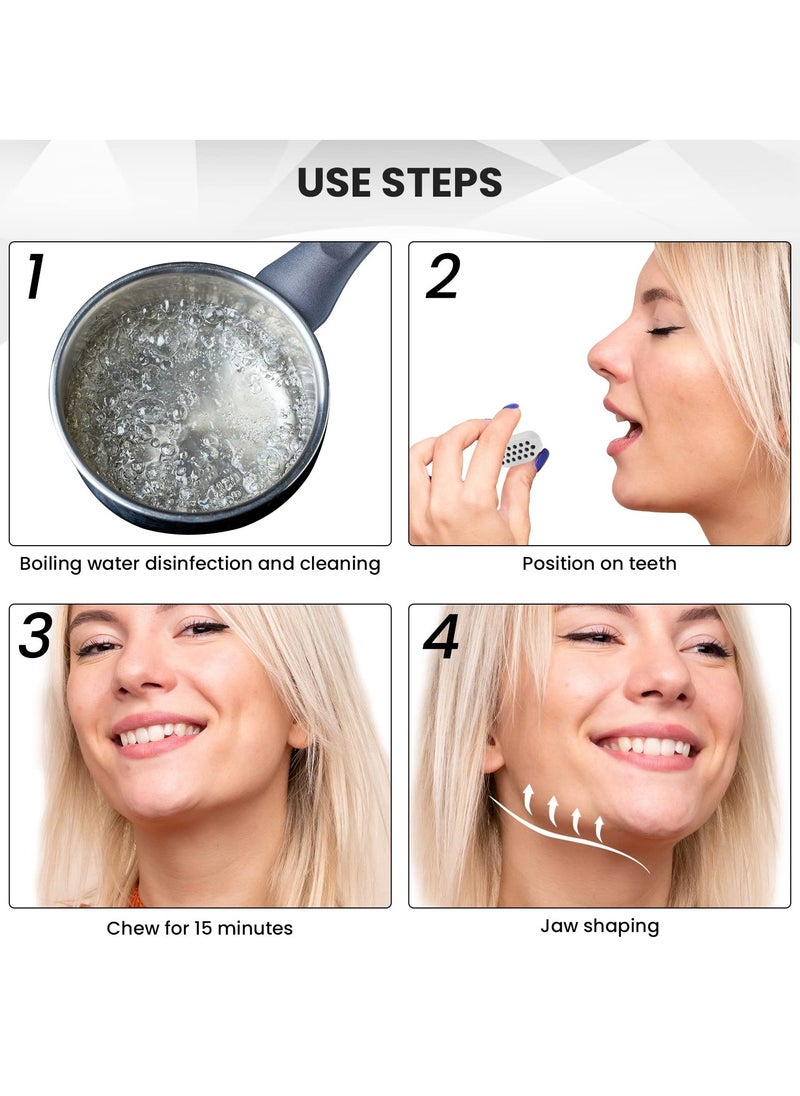 USE STEPS

1

Boiling water disinfection and cleaning

2

Position on teeth

3

Chew for 15 minutes

4

Jaw shaping