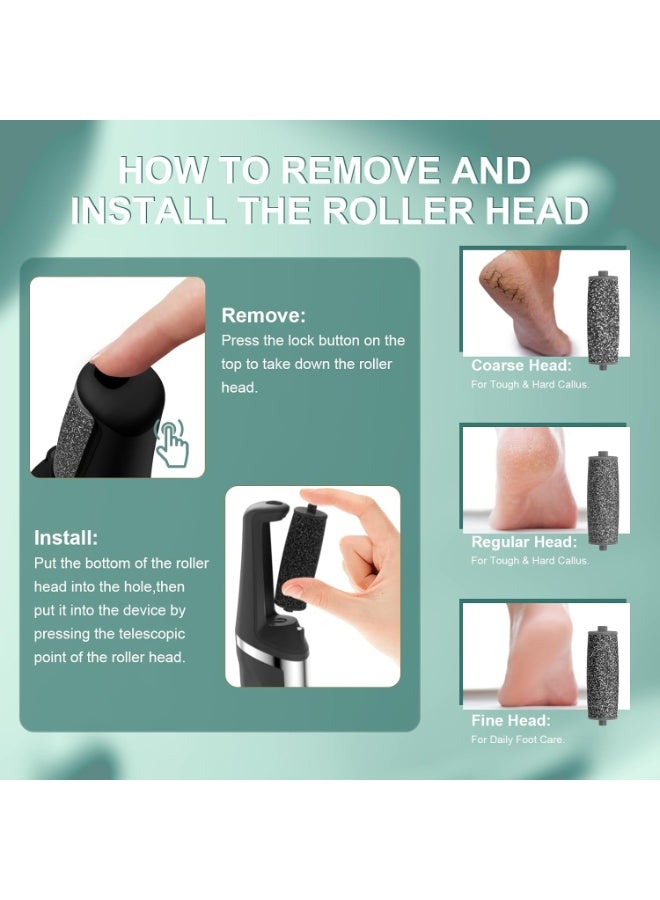 HOW TO REMOVE AND INSTALL THE ROLLER HEAD

Remove:
Press the lock button on the top to take down the roller head.

Install:
Put the bottom of the roller head into the hole,then put it into the device by pressing the telescopic point of the roller head.

Coarse Head:
For Tough & Hard Callus.

Regular Head:
For Tough & Hard Callus.

Fine Head:
For Daily Foot Care.