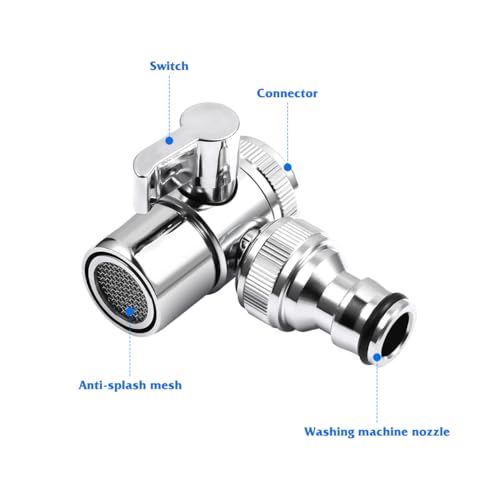 Switch

Connector

Anti-splash mesh

Washing machine nozzle