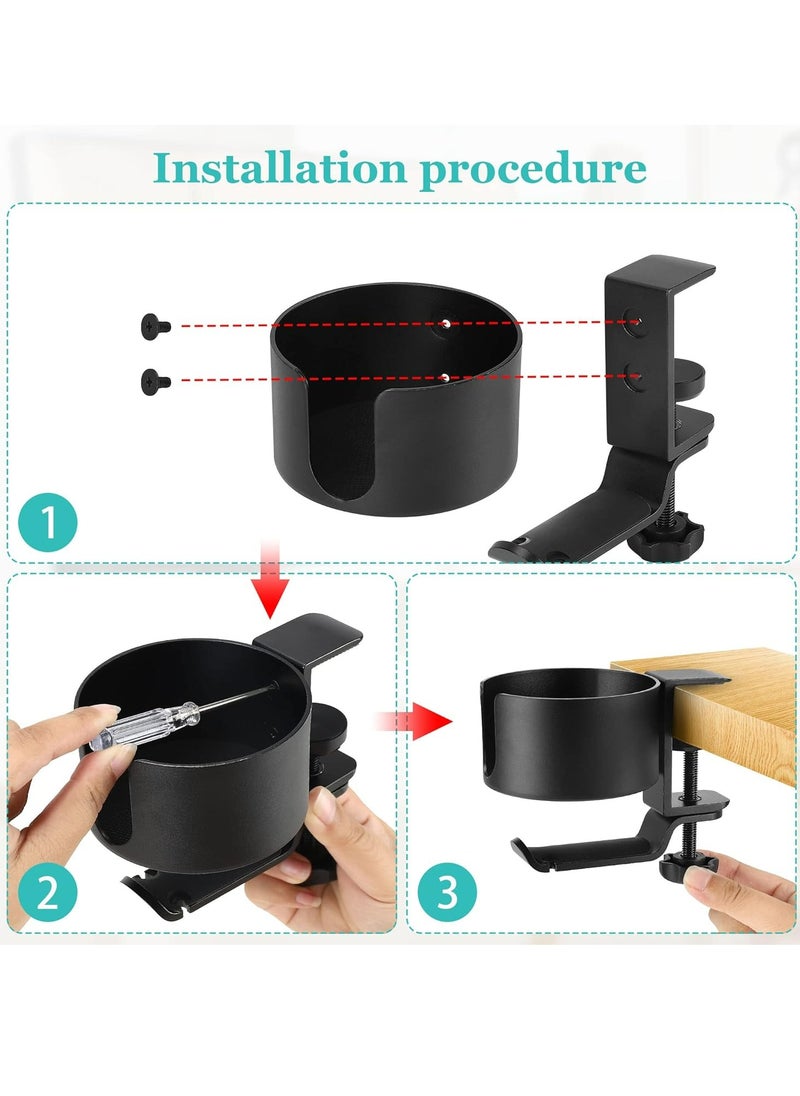 Installation procedure

1

2

3