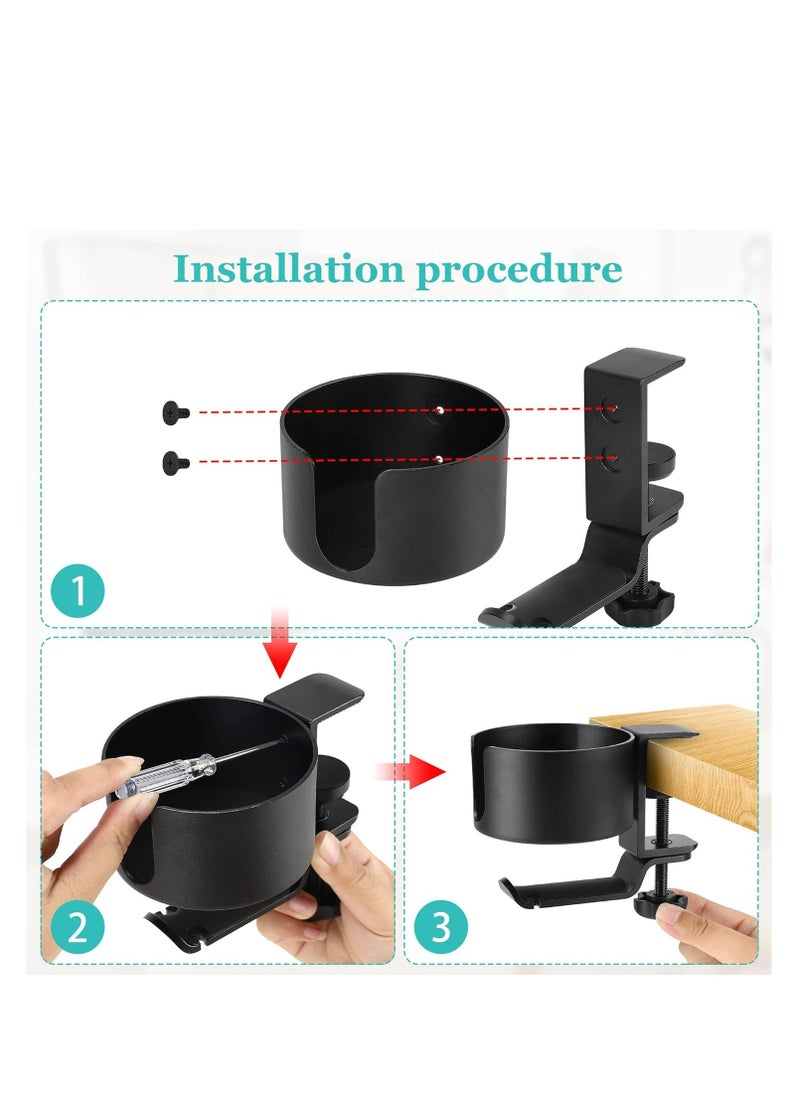 Installation procedure

1

2

3