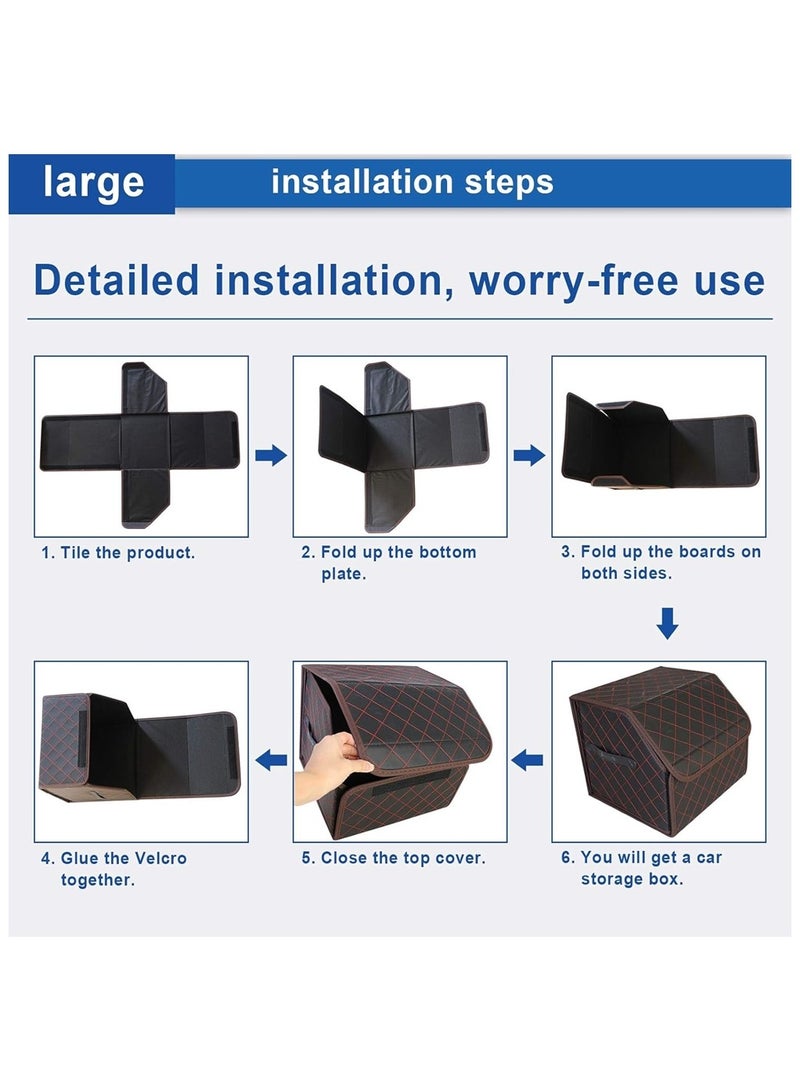 large

installation steps

Detailed installation, worry-free use

1. Tile the product.

2. Fold up the bottom plate.

3. Fold up the boards on both sides.

4. Glue the Velcro together.

5. Close the top cover.

6. You will get a car storage box.