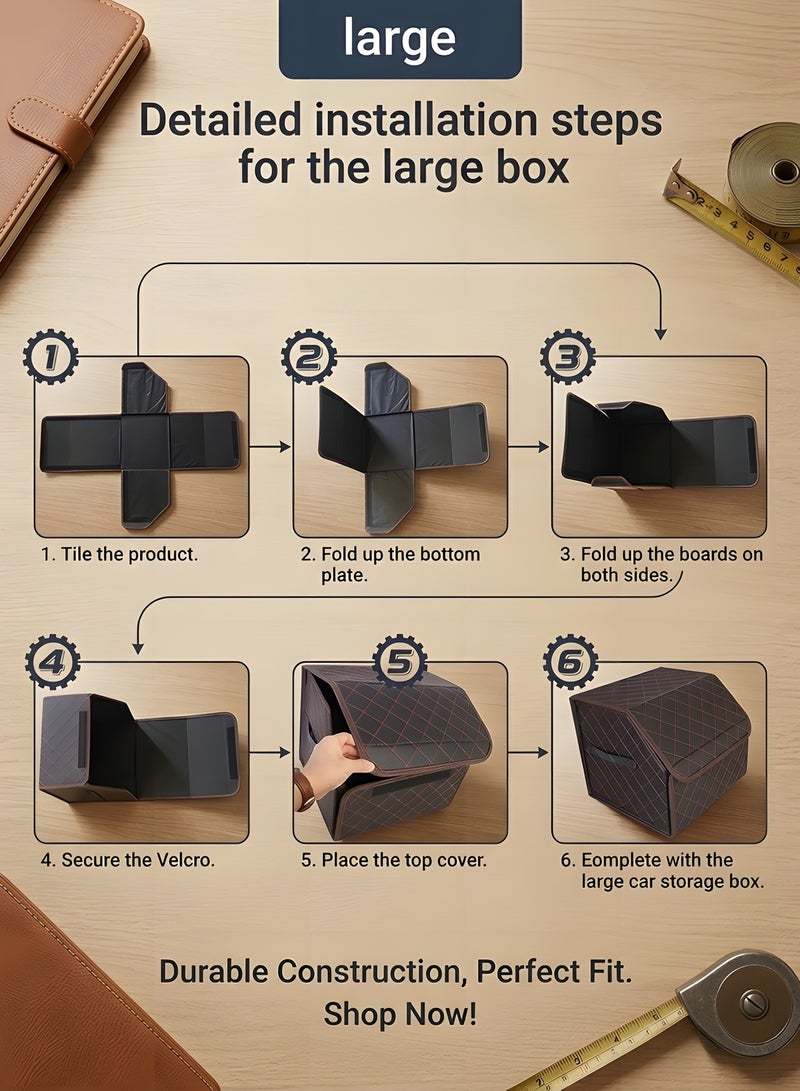 large

Detailed installation steps for the large box

1

2

3

1. Tile the product.

2. Fold up the bottom plate.

3. Fold up the boards on both sides.

4

5

6

4. Secure the Velcro.

5. Place the top cover.

6. Eomplete with the large car storage box.

Durable Construction, Perfect Fit.
Shop Now!