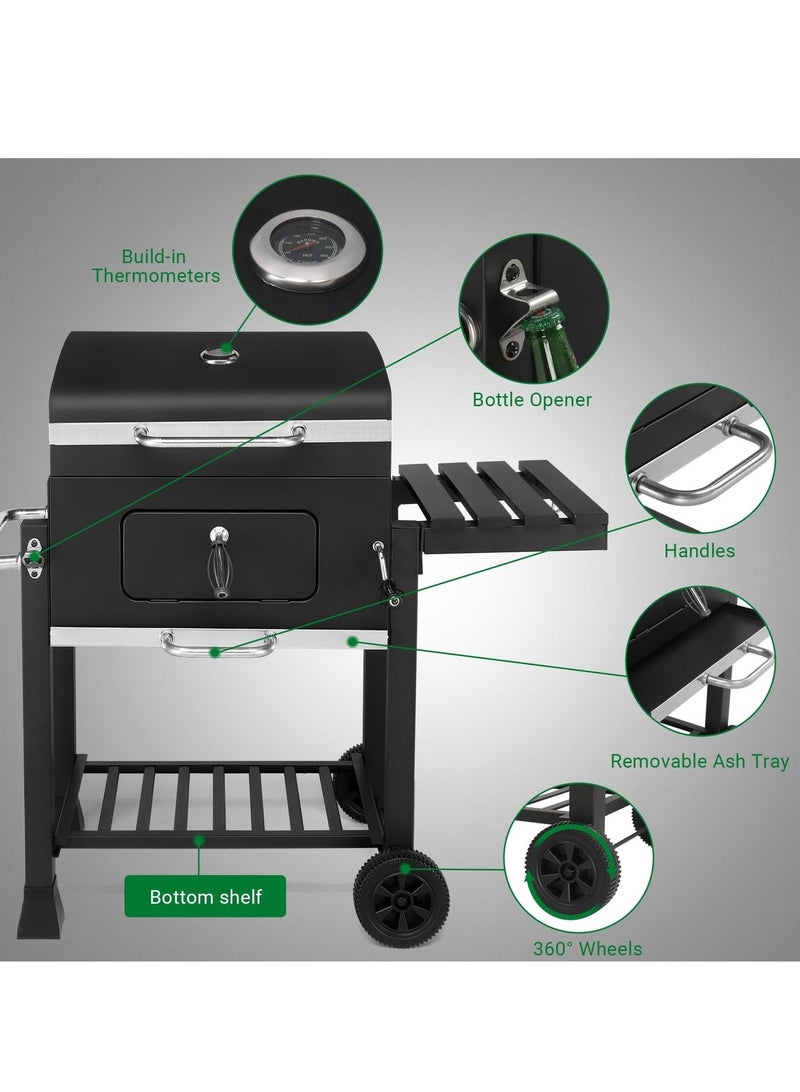 Build-in Thermometers

Bottle Opener

Handles

Removable Ash Tray

Bottom shelf

360° Wheels