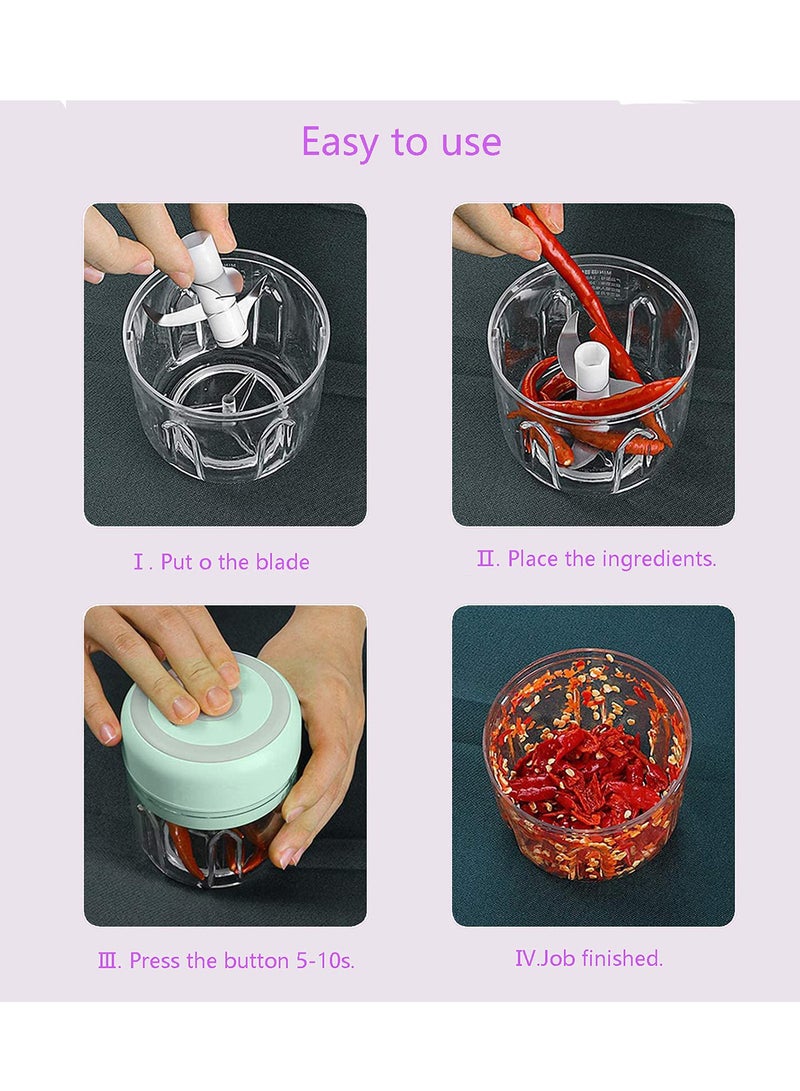 Easy to use

Ⅰ. Put o the blade

Ⅱ. Place the ingredients.

Ⅲ. Press the button 5-10s.

Ⅳ.Job finished.