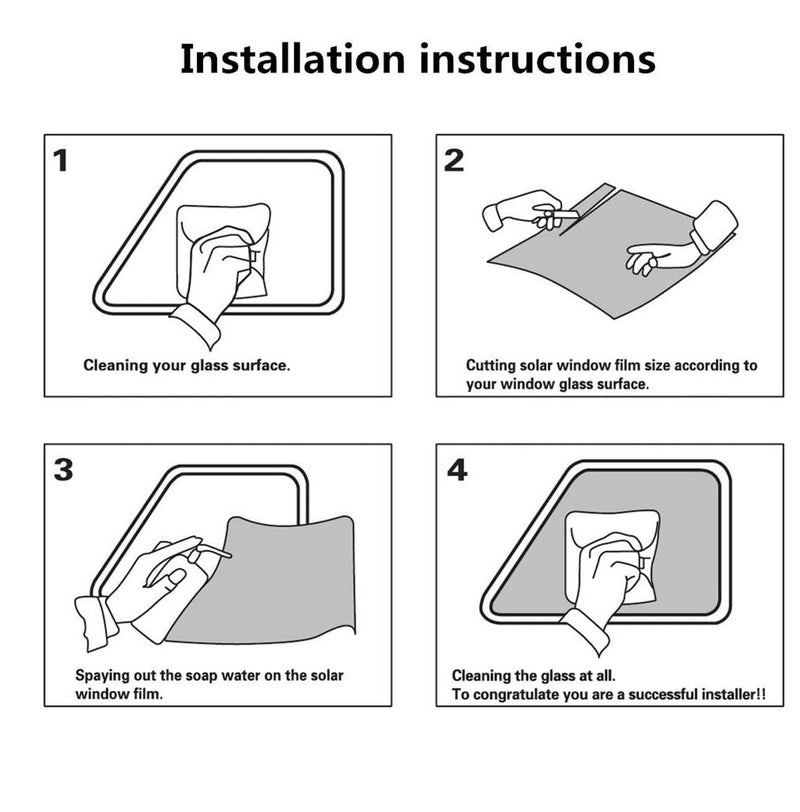 Installation instructions

1

Cleaning your glass surface.

2

Cutting solar window film size according to your window glass surface.

3

Spaying out the soap water on the solar window film.

4

Cleaning the glass at all.
To congratulate you are a successful installer!!