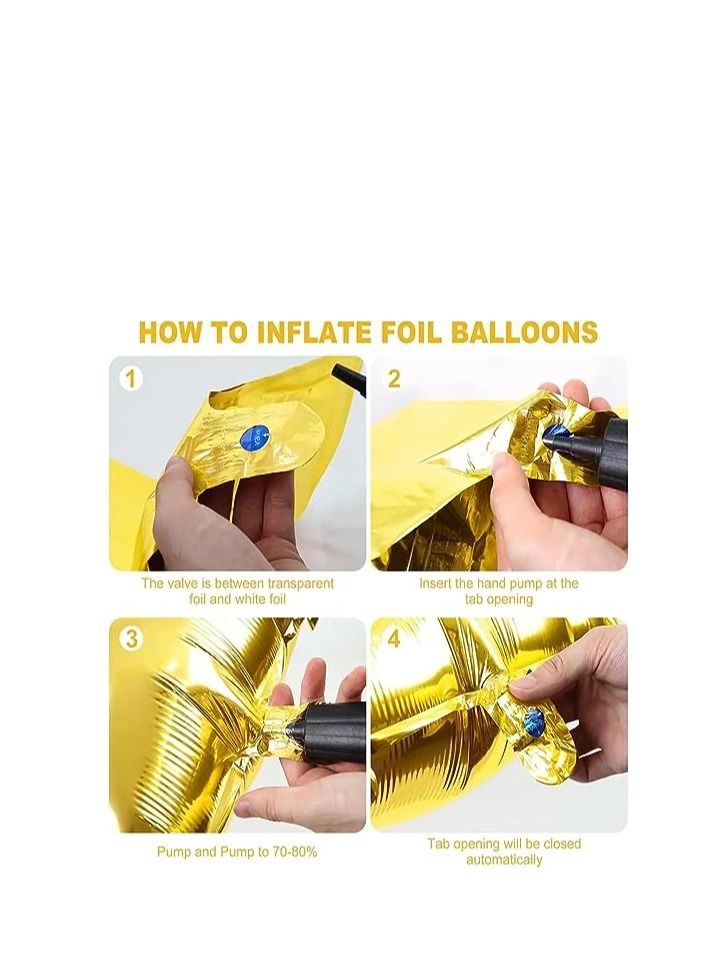 HOW TO INFLATE FOIL BALLOONS

1

The valve is between transparent foil and white foil

2

Insert the hand pump at the tab opening

3

Pump and Pump to 70-80%

4

Tab opening will be closed automatically