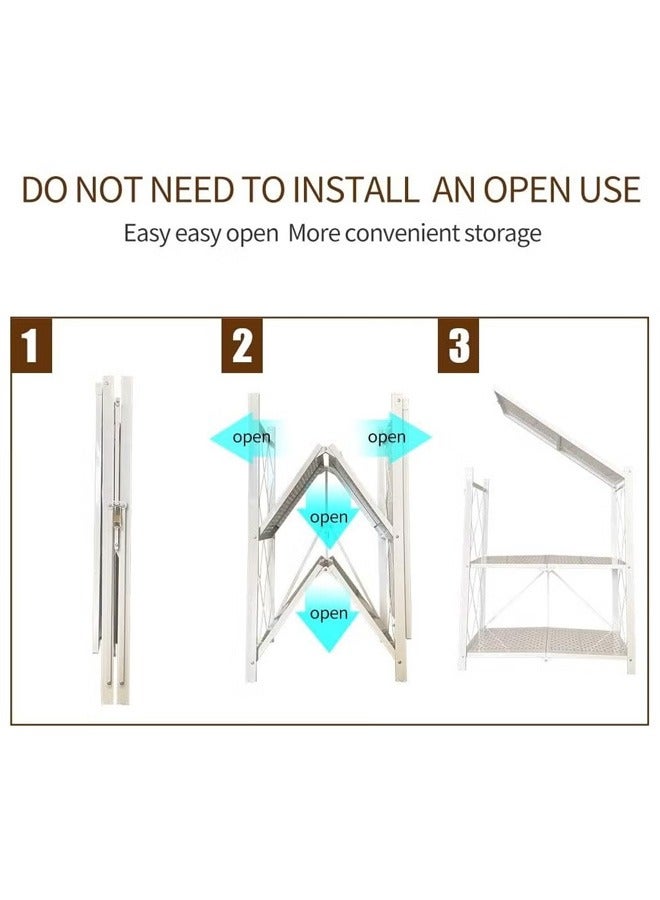 DO NOT NEED TO INSTALL AN OPEN USE

Easy easy open More convenient storage

1

2

open

open

open

open

3