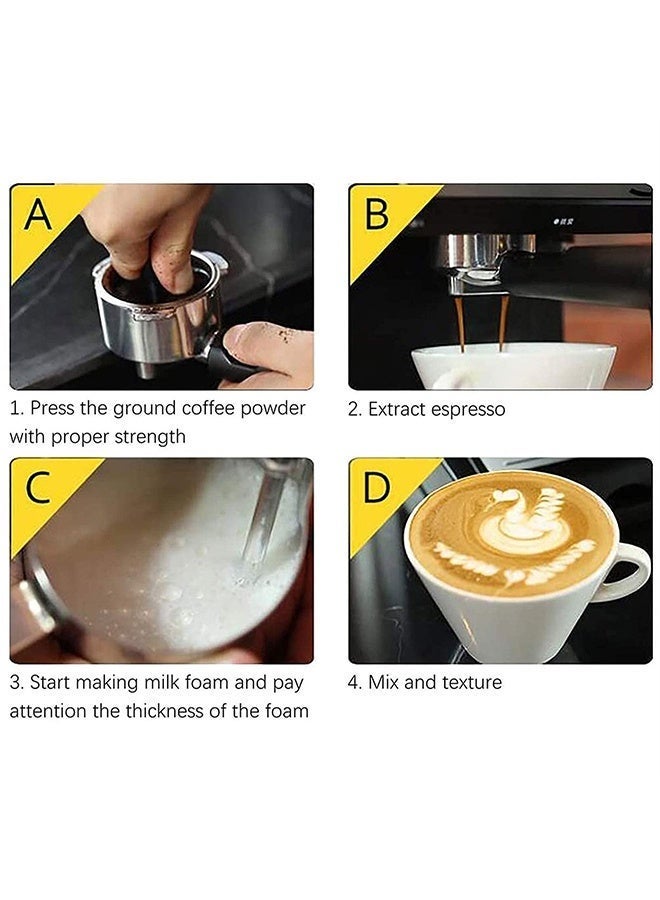 A

1. Press the ground coffee powder with proper strength

B

2. Extract espresso

C

3. Start making milk foam and pay attention the thickness of the foam

D

4. Mix and texture